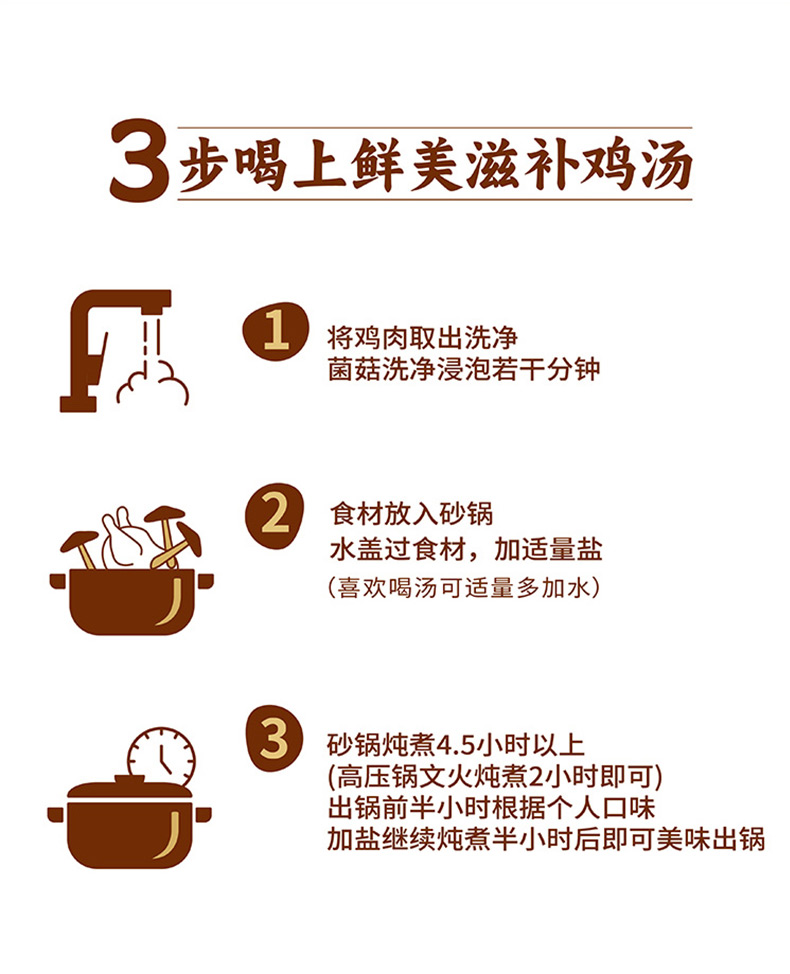 3步喝上鲜美滋补鸡汤

1 将鸡肉取出洗净
菌菇洗净浸泡若干分钟

2 食材放入砂锅
水盖过食材，加适量盐
（喜欢喝汤可适量多加水）

3 砂锅炖煮4.5小时以上
(高压锅文火炖煮2小时即可)
出锅前半小时根据个人口味
加盐继续炖煮半小时后即可美味出锅