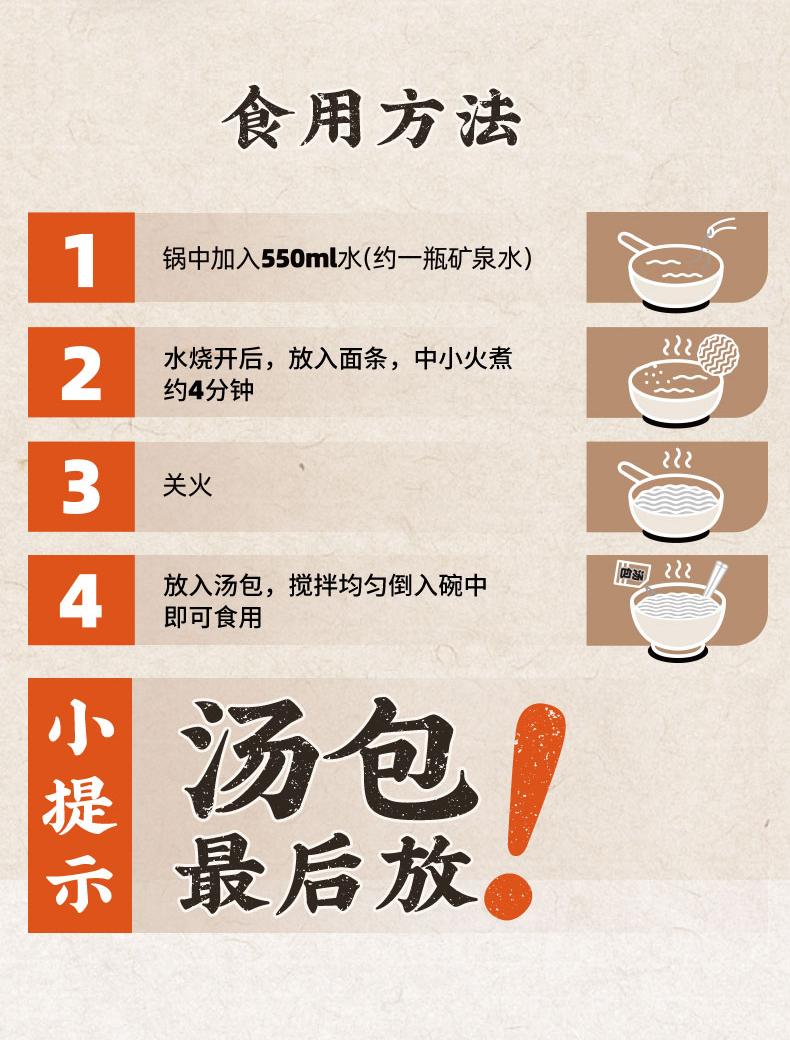 食用方法

1 锅中加入550ml水(约一瓶矿泉水)

2 水烧开后，放入面条，中小火煮约4分钟

3 关火

4 放入汤包，搅拌均匀倒入碗中即可食用

小提示

汤包最后放!