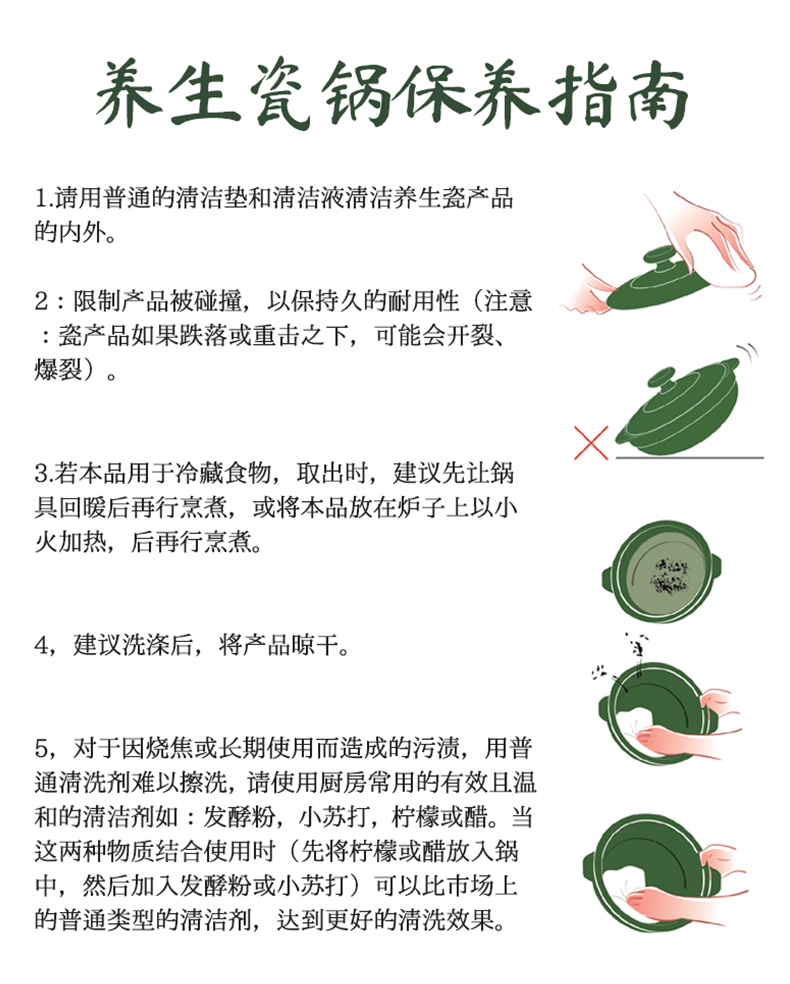 养生瓷锅保养指南

1.请用普通的清洁垫和清洁液清洁养生瓷产品的内外。

2：限制产品被碰撞，以保持久的耐用性（注意：瓷产品如果跌落或重击之下，可能会开裂、爆裂）。

3.若本品用于冷藏食物，取出时，建议先让锅具回暖后再行烹煮，或将本品放在炉子上以小火加热，后再行烹煮。

4，建议洗涤后，将产品晾干。

5，对于因烧焦或长期使用而造成的污渍，用普通清洗剂难以擦洗，请使用厨房常用的有效且温和的清洁剂如：发酵粉，小苏打，柠檬或醋。当这两种物质结合使用时（先将柠檬或醋放入锅中，然后加入发酵粉或小苏打）可以比市场上的普通类型的清洁剂，达到更好的清洗效果。