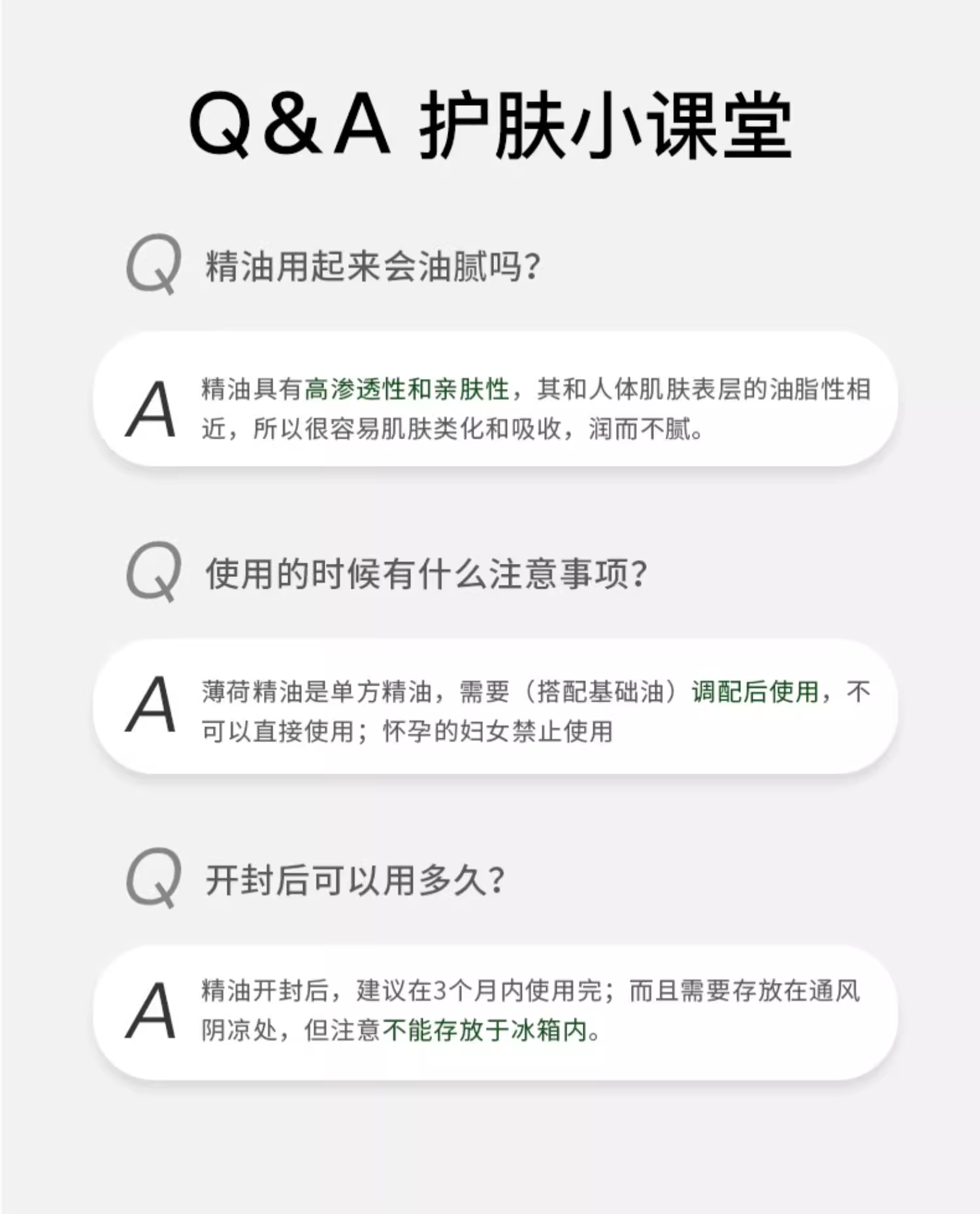 Q&A 护肤小课堂

Q 精油用起来会油腻吗?

A 精油具有高渗透性和亲肤性，其和人体肌肤表层的油脂性相近，所以很容易肌肤类化和吸收，润而不腻。

Q 使用的时候有什么注意事项?

A 薄荷精油是单方精油，需要（搭配基础油）调配后使用，不可以直接使用；怀孕的妇女禁止使用

Q 开封后可以用多久?

A 精油开封后，建议在3个月内使用完；而且需要存放在通风阴凉处，但注意不能存放于冰箱内。