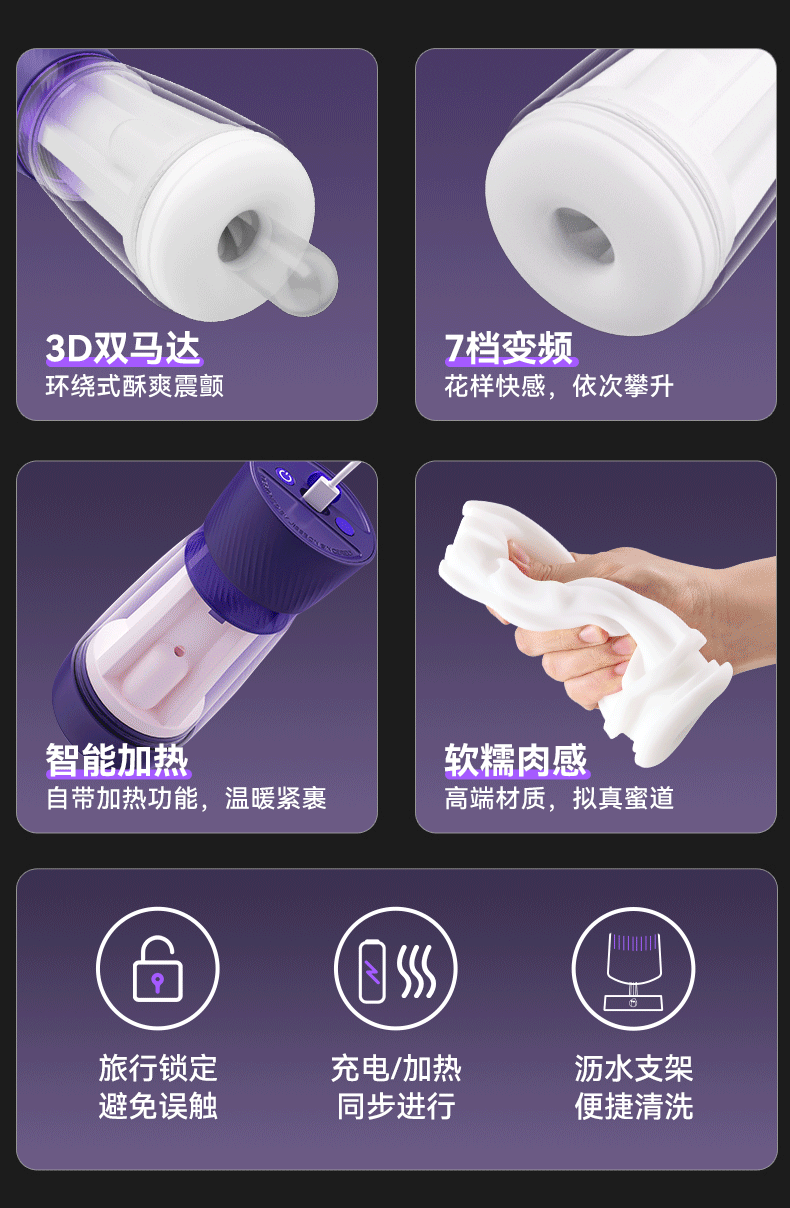 3D双马达
环绕式酥爽震颤

7档变频
花样快感，依次攀升

智能加热
自带加热功能，温暖紧裹

软糯肉感
高端材质，拟真蜜道

旅行锁定
避免误触

充电/加热
同步进行

沥水支架
便捷清洗