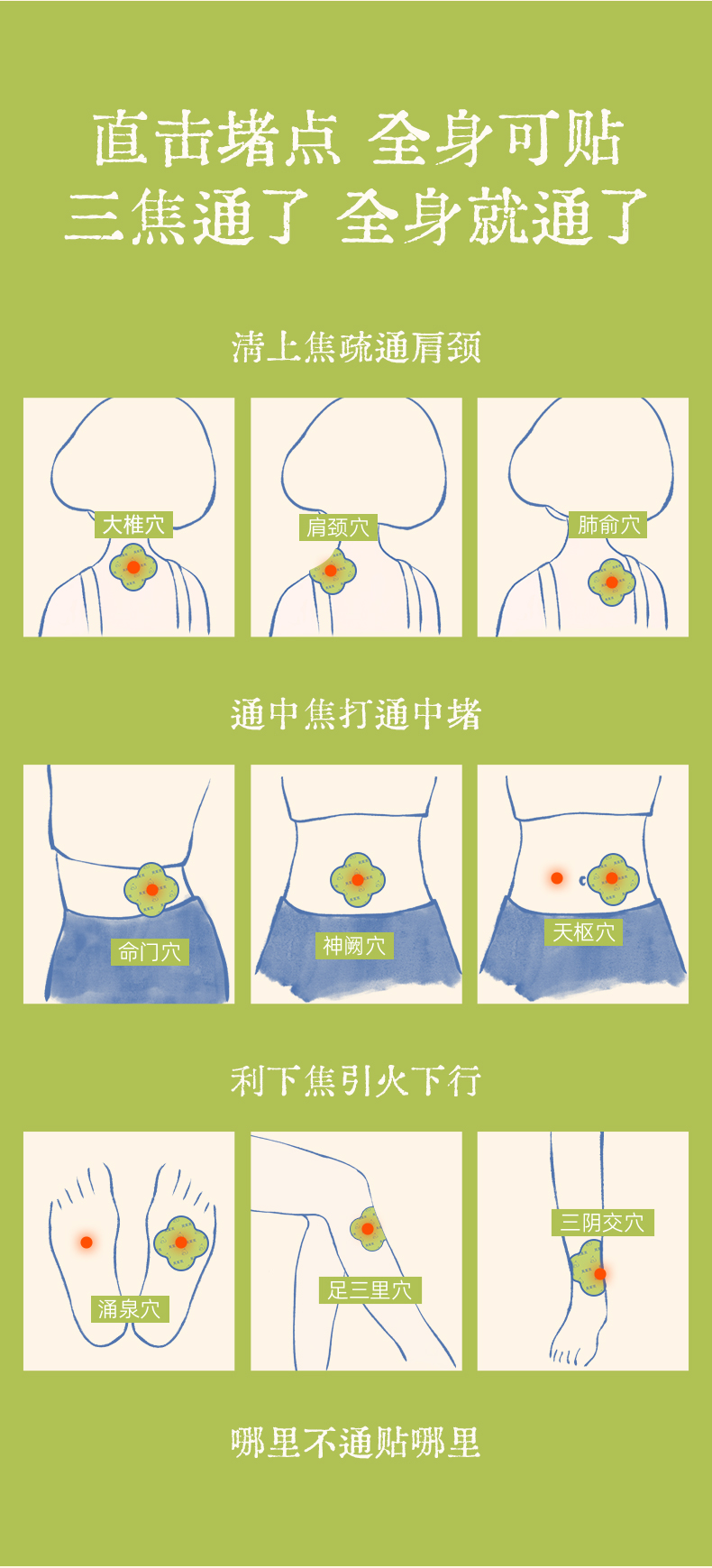 直击堵点 全身可贴
三焦通了 全身就通了

清上焦疏通肩颈

大椎穴

肩颈穴

肺俞穴

通中焦打通中堵

命门穴

神阙穴

天枢穴

利下焦引火下行

涌泉穴

足三里穴

三阴交穴

哪里不通贴哪里