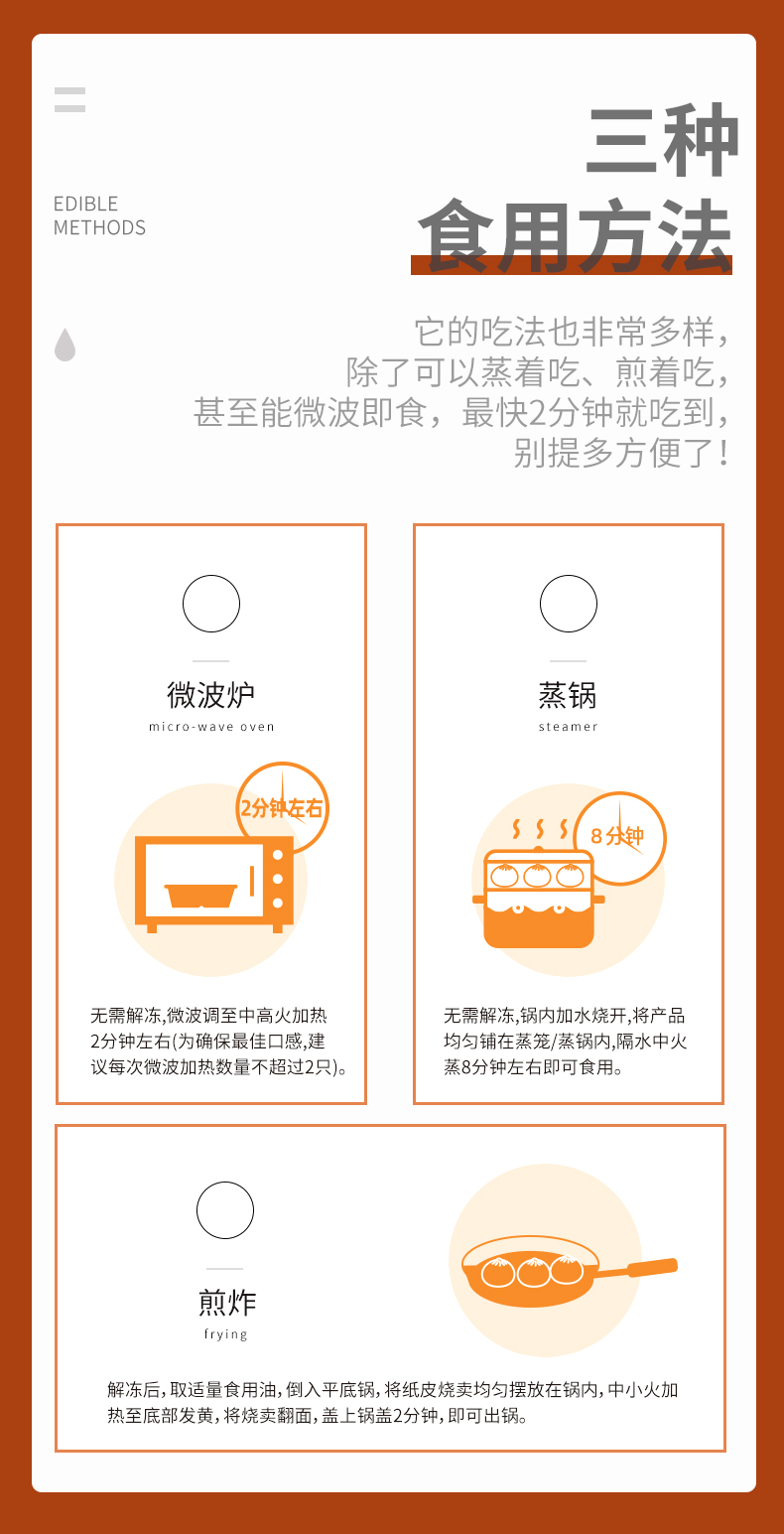 EDIBLE METHODS

三种
食用方法

它的吃法也非常多样，
除了可以蒸着吃、煎着吃，
甚至能微波即食，最快2分钟就吃到，
别提多方便了！

微波炉
micro-wave oven

2分钟左右

无需解冻,微波调至中高火加热2分钟左右(为确保最佳口感,建议每次微波加热数量不超过2只)。

蒸锅
steamer

8分钟

无需解冻,锅内加水烧开,将产品均匀铺在蒸笼/蒸锅内,隔水中火蒸8分钟左右即可食用。

煎炸
frying

解冻后,取适量食用油,倒入平底锅,将纸皮烧卖均匀摆放在锅内,中小火加热至底部发黄,将烧卖翻面,盖上锅盖2分钟,即可出锅。