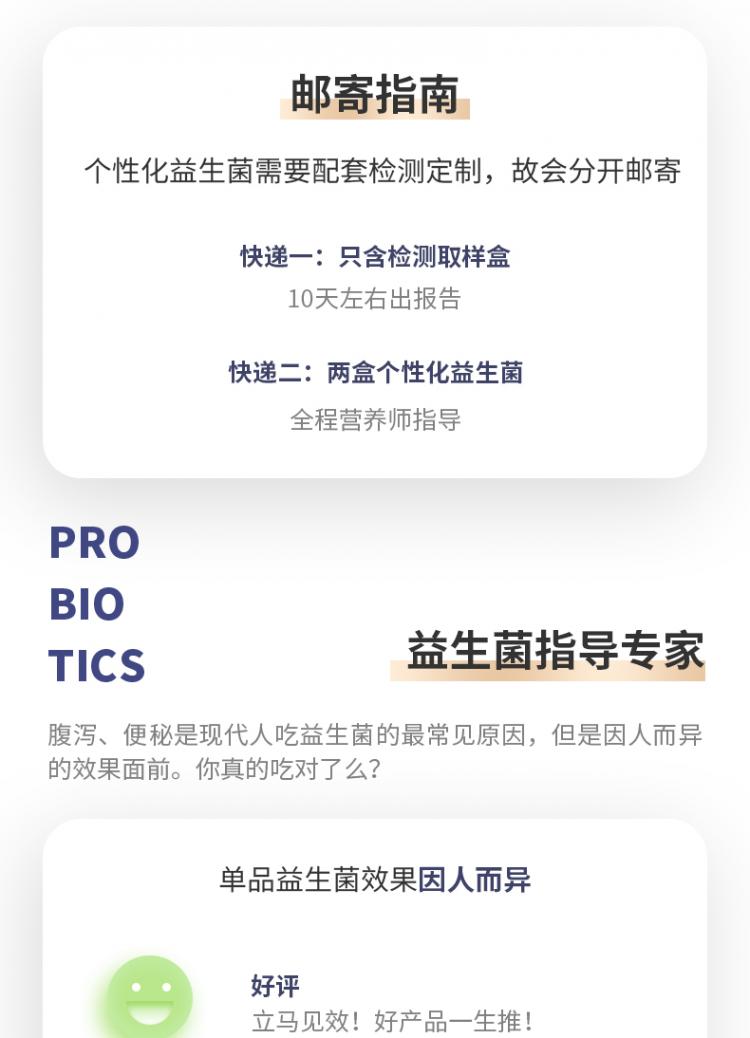 邮寄指南

个性化益生菌需要配套检测定制，故会分开邮寄

快递一：只含检测取样盒

10天左右出报告

快递二：两盒个性化益生菌

全程营养师指导

PRO
BIO
TICS

益生菌指导专家

腹泻、便秘是现代人吃益生菌的最常见原因，但是因人而异的效果面前。你真的吃对了么？

单品益生菌效果因人而异

好评

立马见效！好产品一生推！