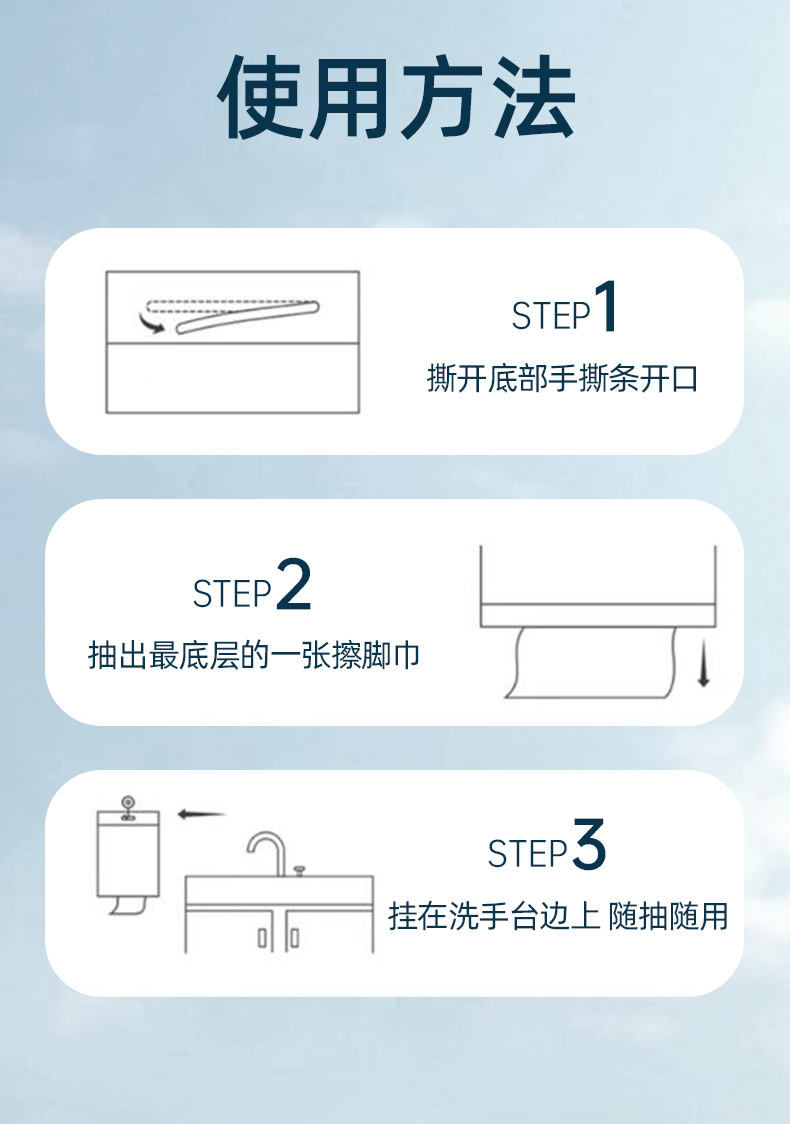 使用方法

STEP1
撕开底部手撕条开口

STEP2
抽出最底层的一张擦脚巾

STEP3
挂在洗手台边上 随抽随用