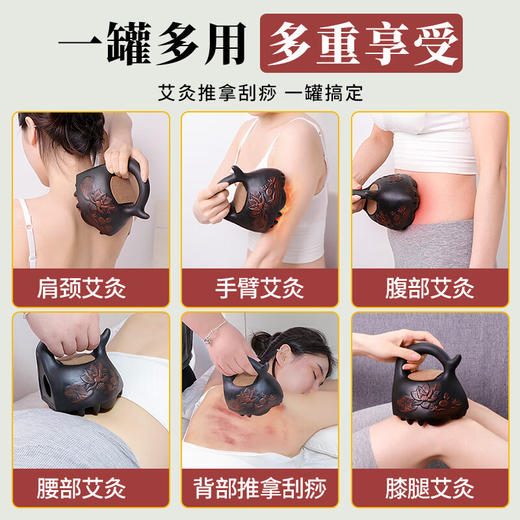 一罐多用 多重享受

艾灸推拿刮痧 一罐搞定

肩颈艾灸

手臂艾灸

腹部艾灸

腰部艾灸

背部推拿刮痧

膝腿艾灸