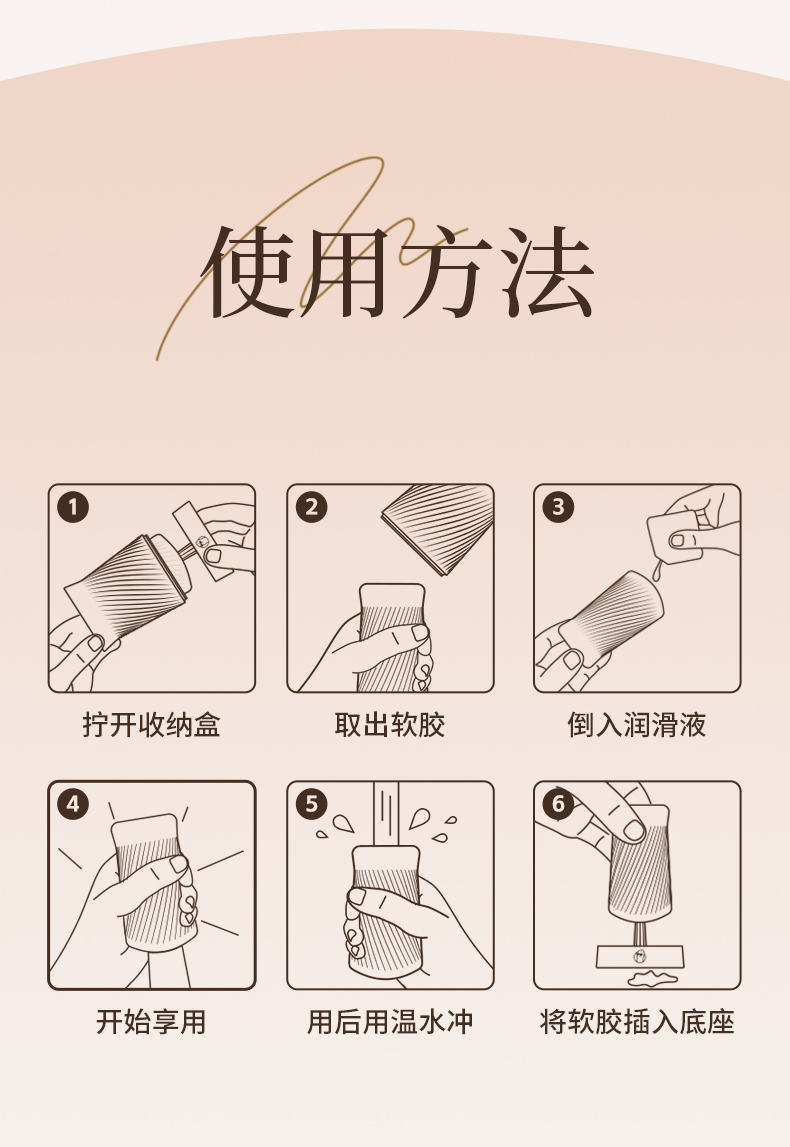 使用方法

1
拧开收纳盒

2
取出软胶

3
倒入润滑液

4
开始享用

5
用后用温水冲

6
将软胶插入底座