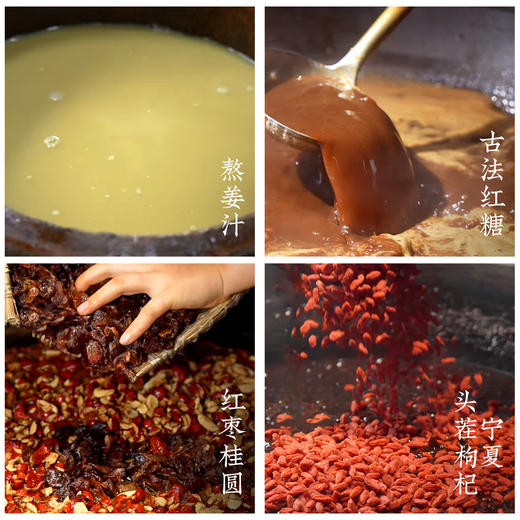 熬姜汁

古法红糖

红枣桂圆

宁夏头茬枸杞