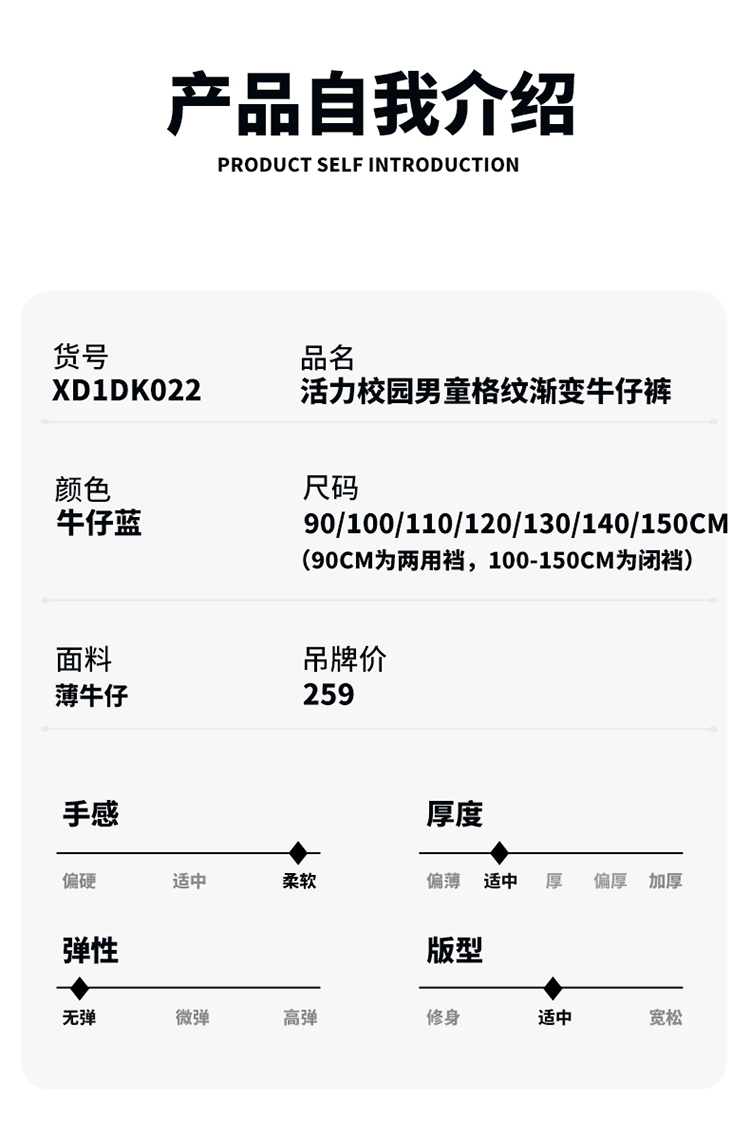 产品自我介绍
PRODUCT SELF INTRODUCTION

货号
XD1DK022

品名
活力校园男童格纹渐变牛仔裤

颜色
牛仔蓝

尺码
90/100/110/120/130/140/150CM
(90CM为两用裆，100-150CM为闭裆)

面料
薄牛仔

吊牌价
259

手感
偏硬 适中 柔软

厚度
偏薄 适中 厚 偏厚 加厚

弹性
无弹 微弹 高弹

版型
修身 适中 宽松