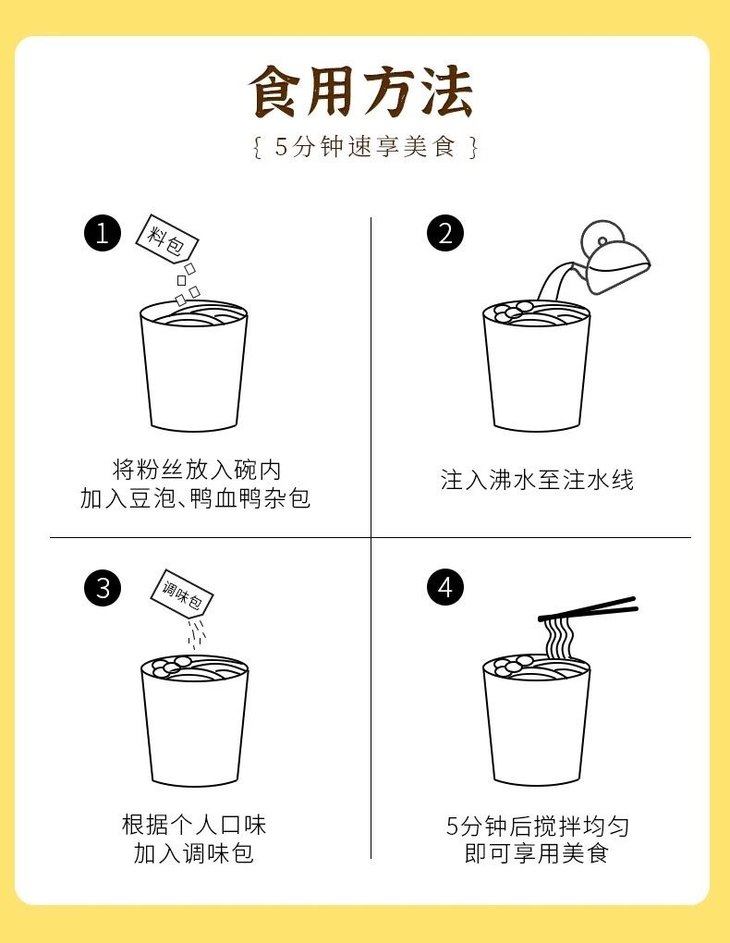 食用方法

{ 5分钟速享美食 }

1

料包

将粉丝放入碗内
加入豆泡、鸭血鸭杂包

2

注入沸水至注水线

3

调味包

根据个人口味
加入调味包

4

5分钟后搅拌均匀
即可享用美食