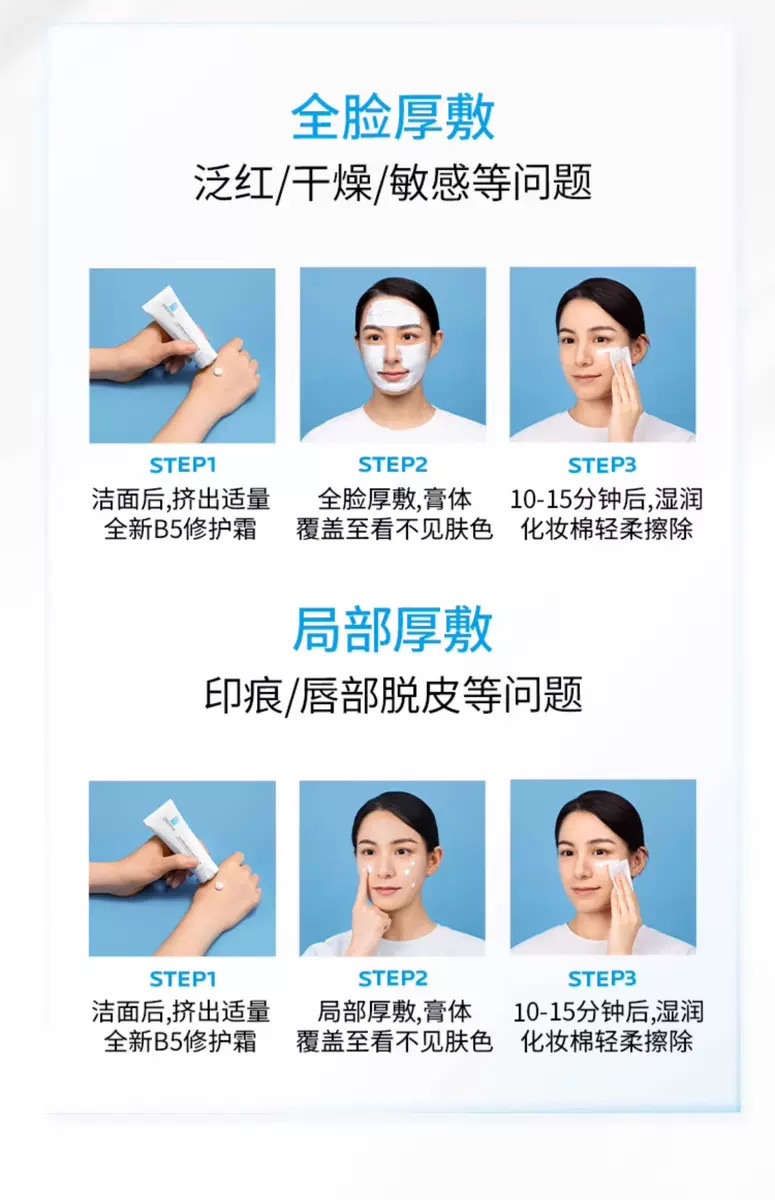 全脸厚敷
泛红/干燥/敏感等问题

STEP1
洁面后,挤出适量全新B5修护霜

STEP2
全脸厚敷,膏体覆盖至看不见肤色

STEP3
10-15分钟后,湿润化妆棉轻柔擦除

局部厚敷
印痕/唇部脱皮等问题

STEP1
洁面后,挤出适量全新B5修护霜

STEP2
局部厚敷,膏体覆盖至看不见肤色

STEP3
10-15分钟后,湿润化妆棉轻柔擦除