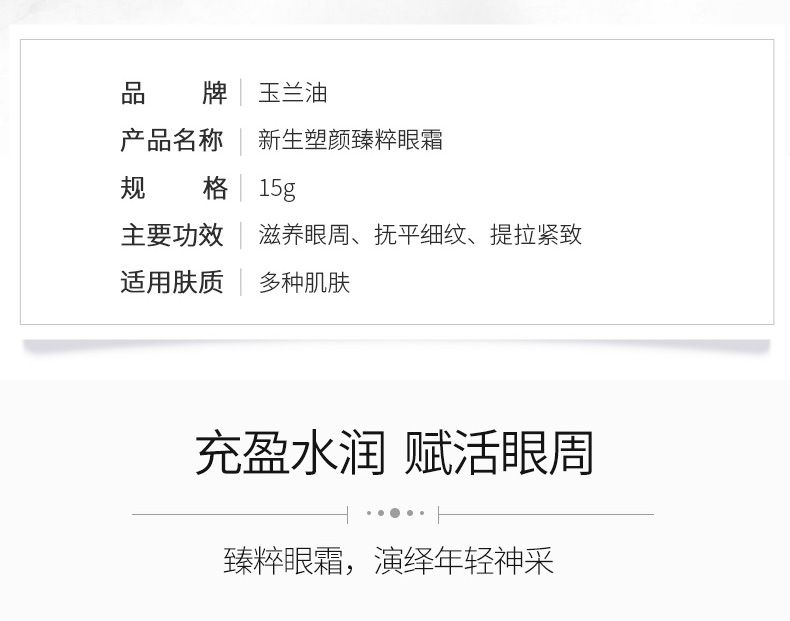 | 品牌 | 玉兰油 |
|---|---|
| 产品名称 | 新生塑颜臻粹眼霜 |
| 规格 | 15g |
| 主要功效 | 滋养眼周、抚平细纹、提拉紧致 |
| 适用肤质 | 多种肌肤 |

充盈水润 赋活眼周

臻粹眼霜，演绎年轻神采