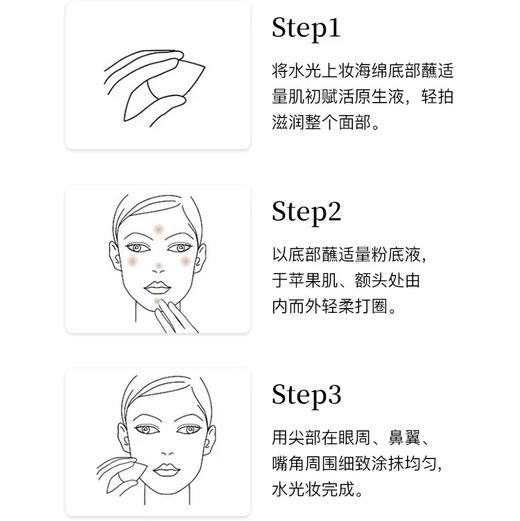 Step1

将水光上妆海绵底部蘸适量肌初赋活原生液，轻拍滋润整个面部。

Step2

以底部蘸适量粉底液，于苹果肌、额头处由内而外轻柔打圈。

Step3

用尖部在眼周、鼻翼、嘴角周围细致涂抹均匀，水光妆完成。