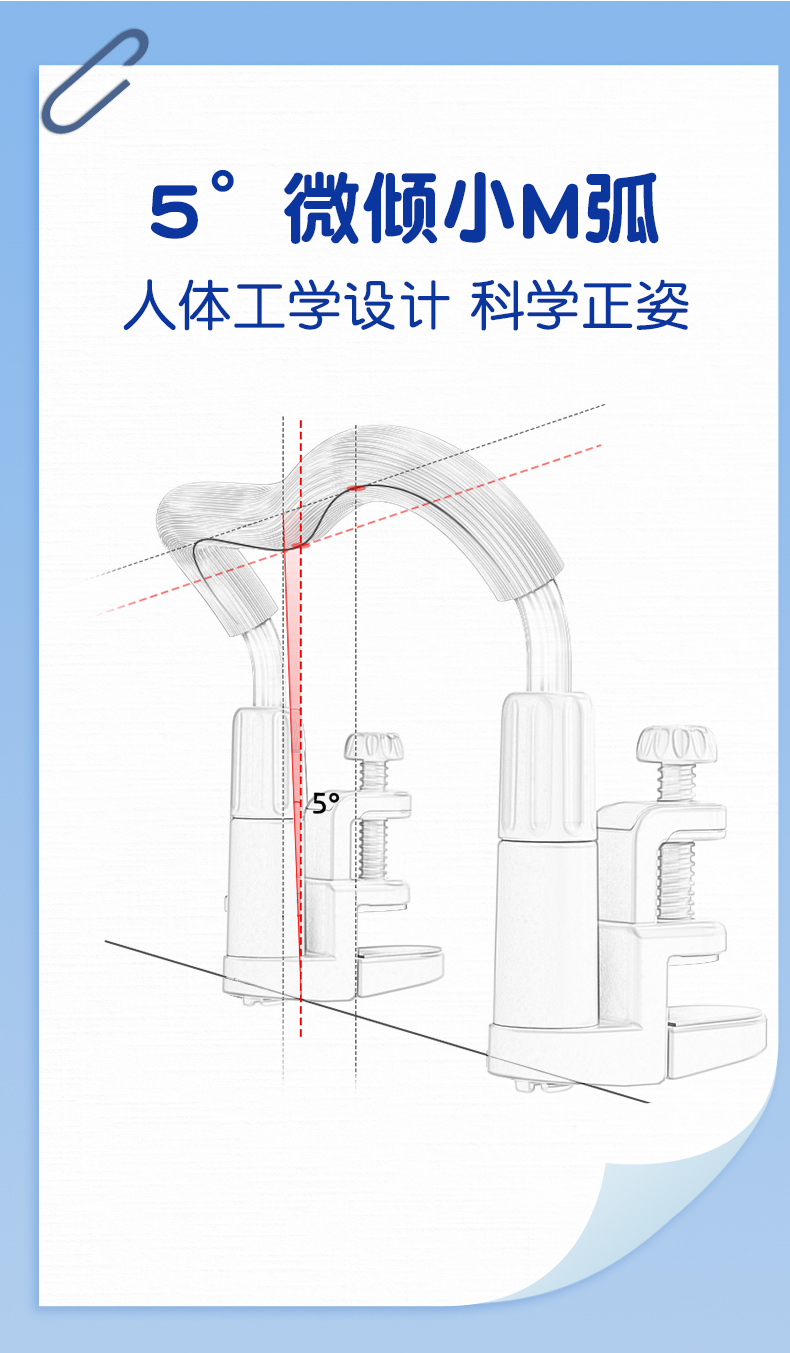 5° 微倾小M弧

人体工学设计 科学正姿

5°