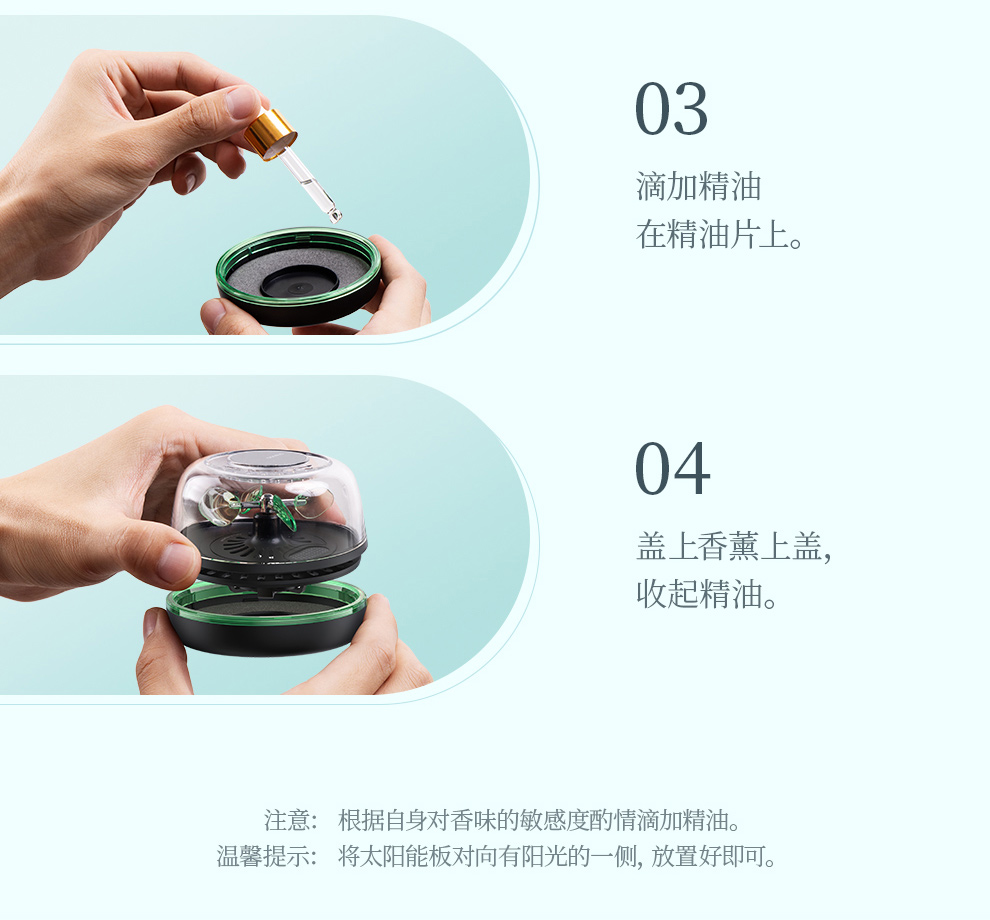 03

滴加精油
在精油片上。

04

盖上香薰上盖,
收起精油。

注意: 根据自身对香味的敏感度酌情滴加精油。
温馨提示: 将太阳能板对向有阳光的一侧, 放置好即可。