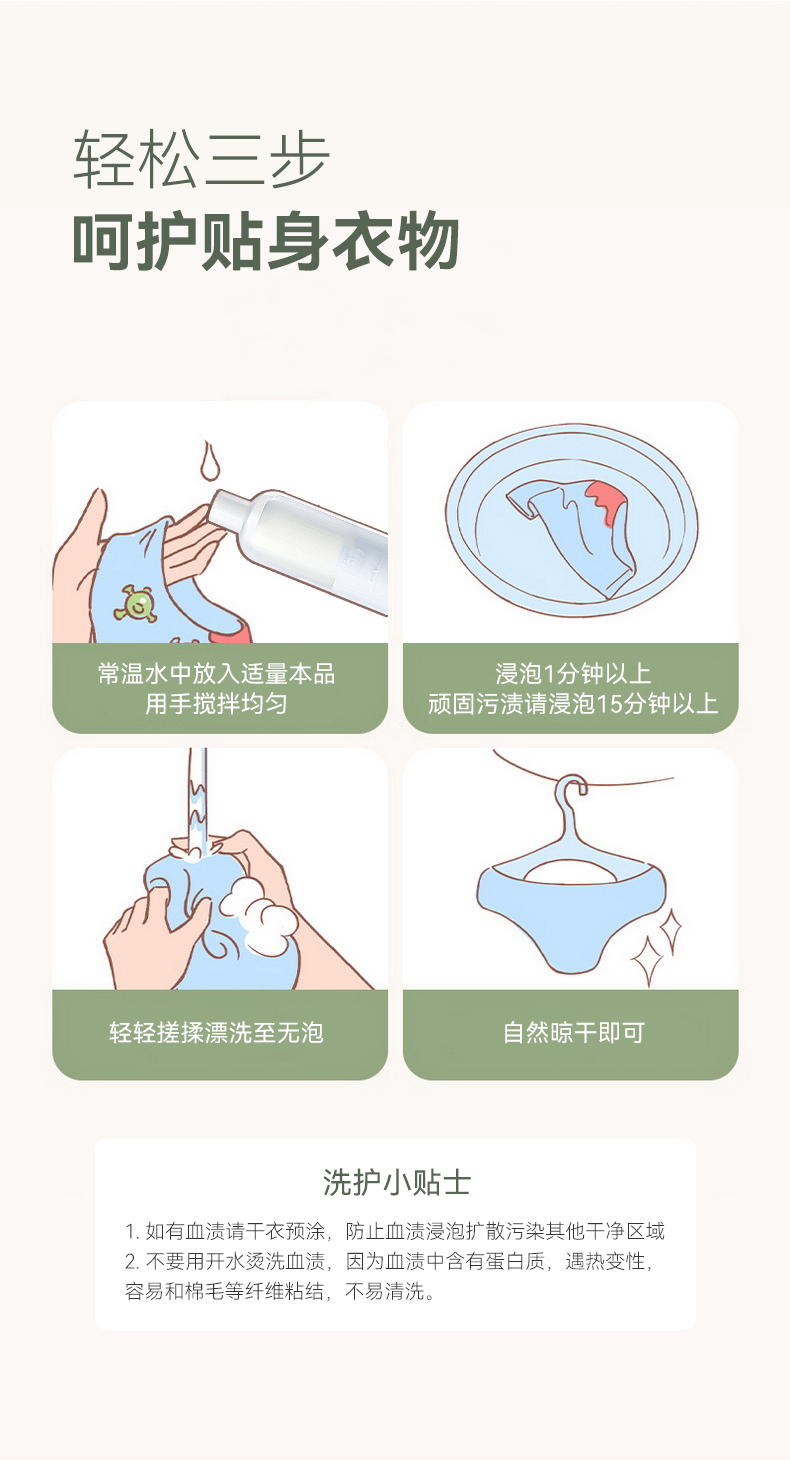 轻松三步
呵护贴身衣物

常温水中放入适量本品
用手搅拌均匀

浸泡1分钟以上
顽固污渍请浸泡15分钟以上

轻轻搓揉漂洗至无泡

自然晾干即可

洗护小贴士

1. 如有血渍请干衣预涂，防止血渍浸泡扩散污染其他干净区域
2. 不要用开水烫洗血渍，因为血渍中含有蛋白质，遇热变性，容易和棉毛等纤维粘结，不易清洗。