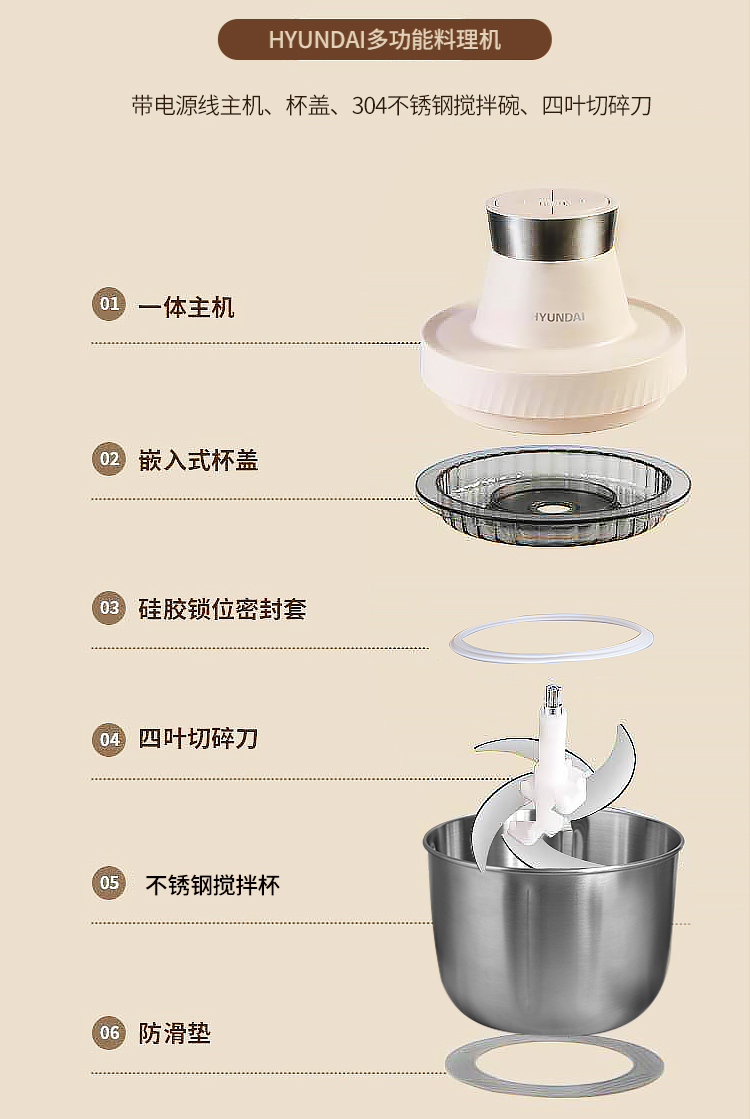 HYUNDAI多功能料理机

带电源线主机、杯盖、304不锈钢搅拌碗、四叶切碎刀

01 一体主机

HYUNDAI

02 嵌入式杯盖

03 硅胶锁位密封套

04 四叶切碎刀

05 不锈钢搅拌杯

06 防滑垫