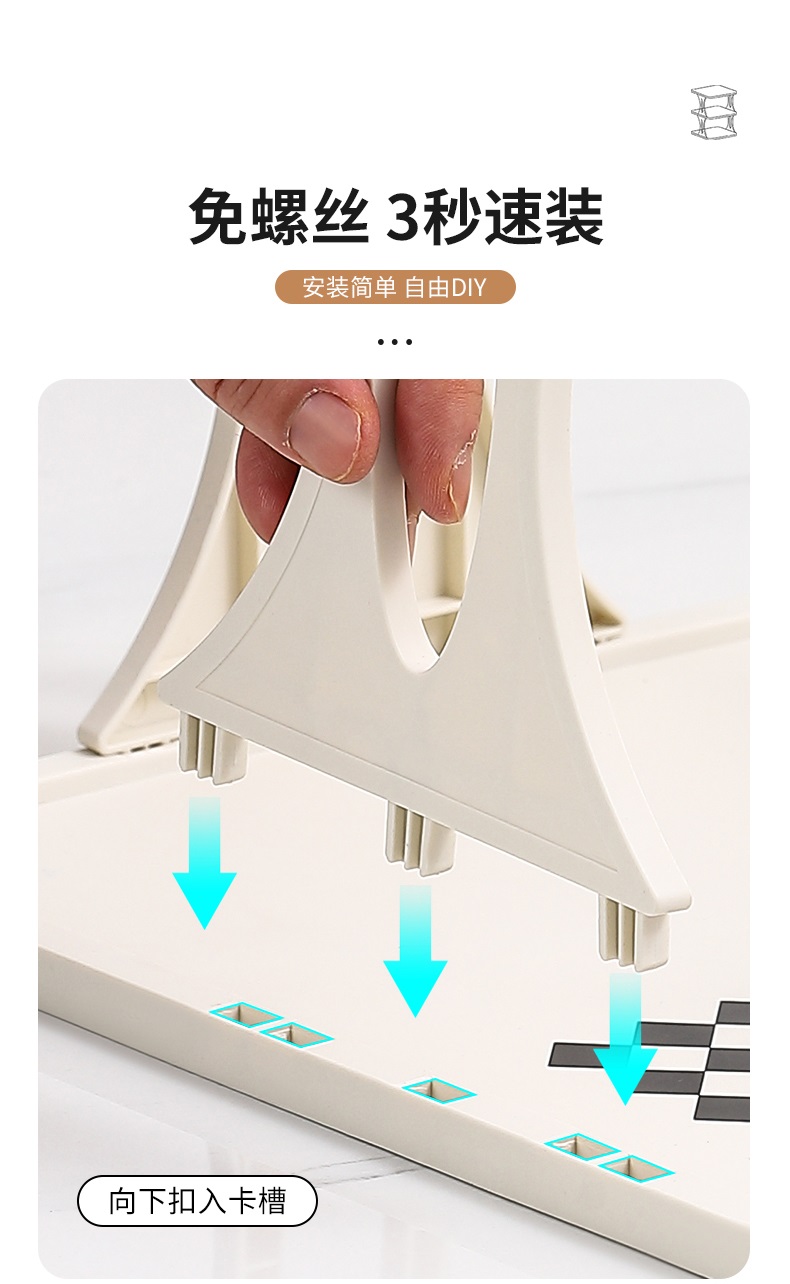 免螺丝 3秒速装

安装简单 自由DIY

...

向下扣入卡槽