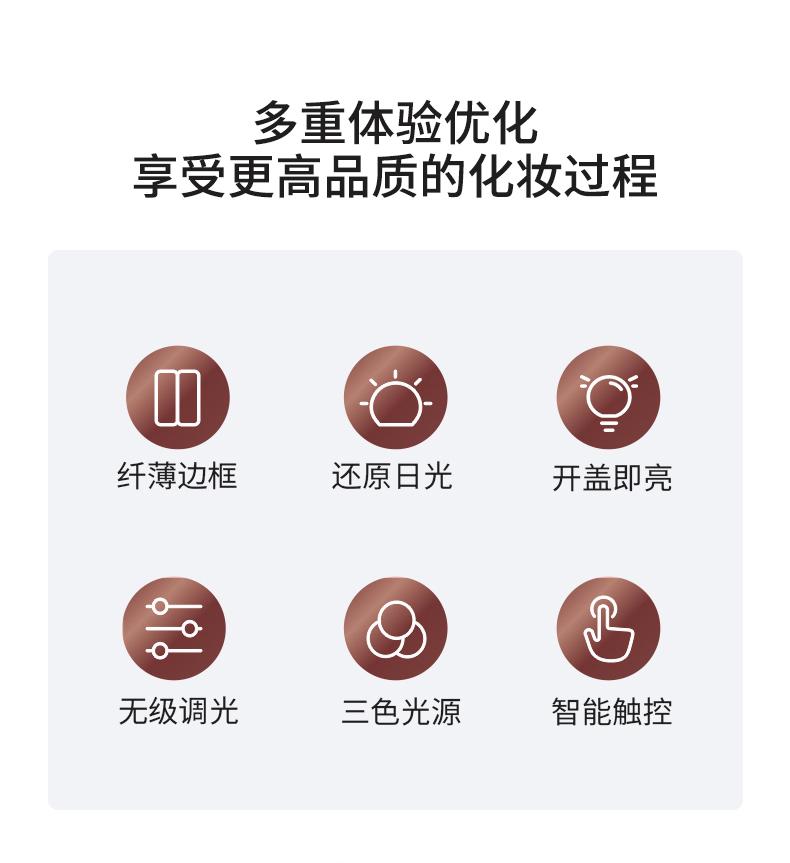 多重体验优化
享受更高品质的化妆过程

纤薄边框

还原日光

开盖即亮

无级调光

三色光源

智能触控