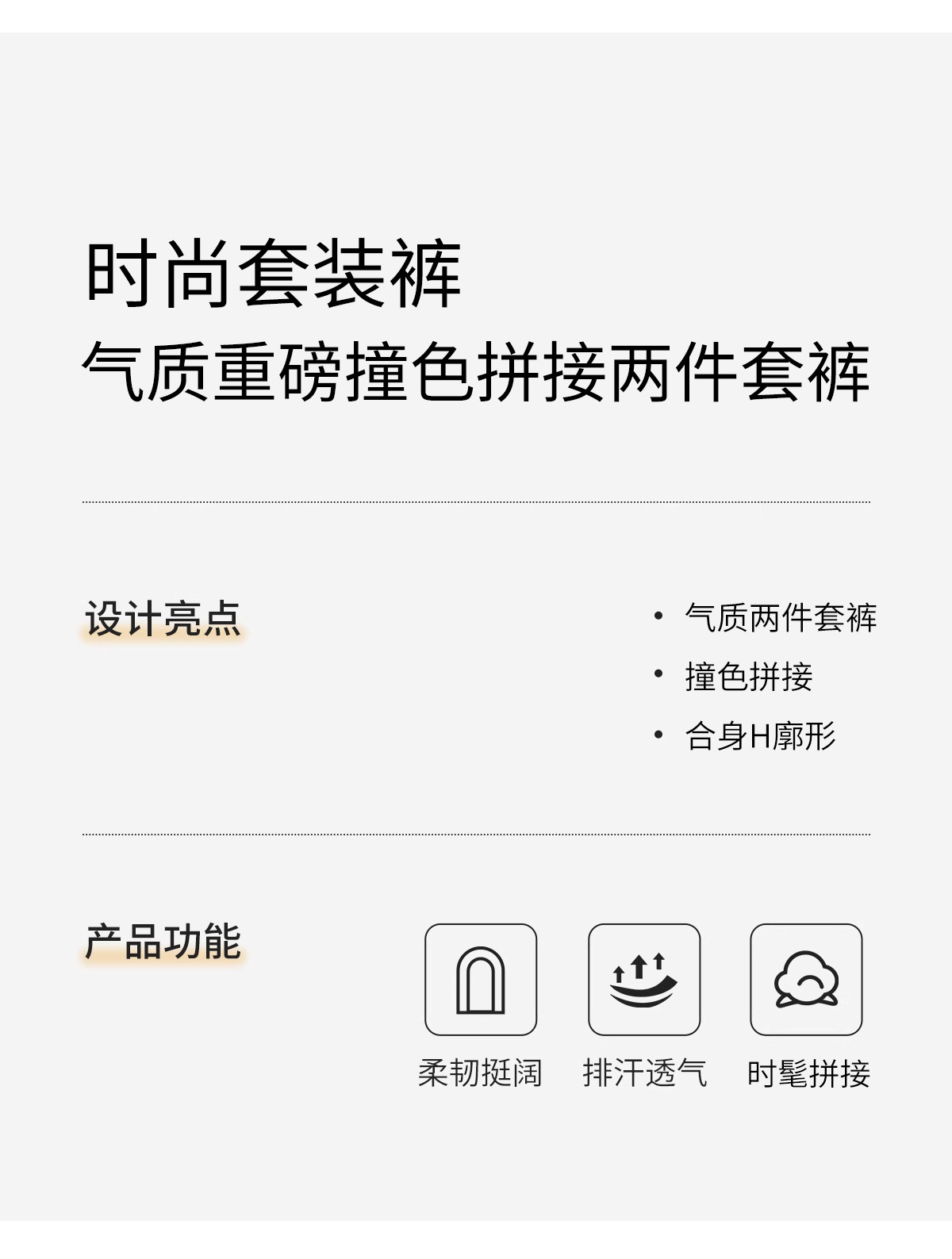 时尚套装裤
气质重磅撞色拼接两件套裤

设计亮点

• 气质两件套裤
• 撞色拼接
• 合身H廓形

产品功能

柔韧挺阔

排汗透气

时髦拼接