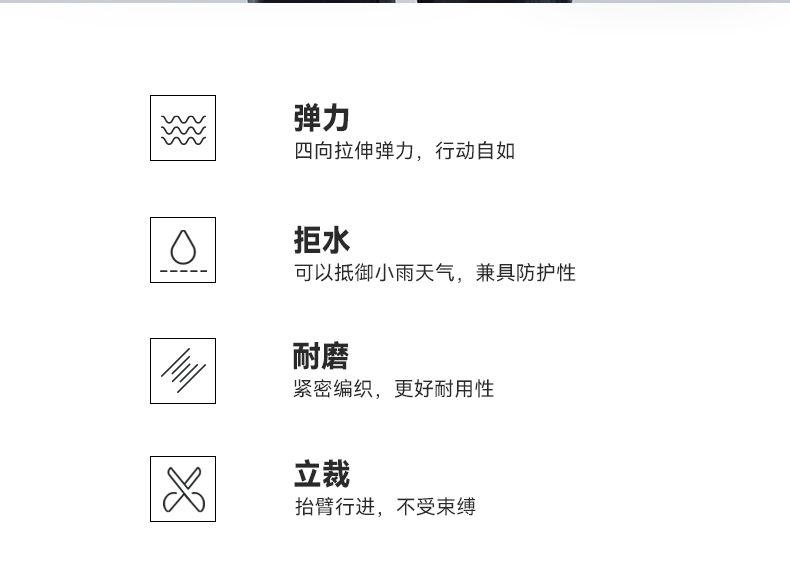 弹力
四向拉伸弹力，行动自如

拒水
可以抵御小雨天气，兼具防护性

耐磨
紧密编织，更好耐用性

立裁
抬臂行进，不受束缚