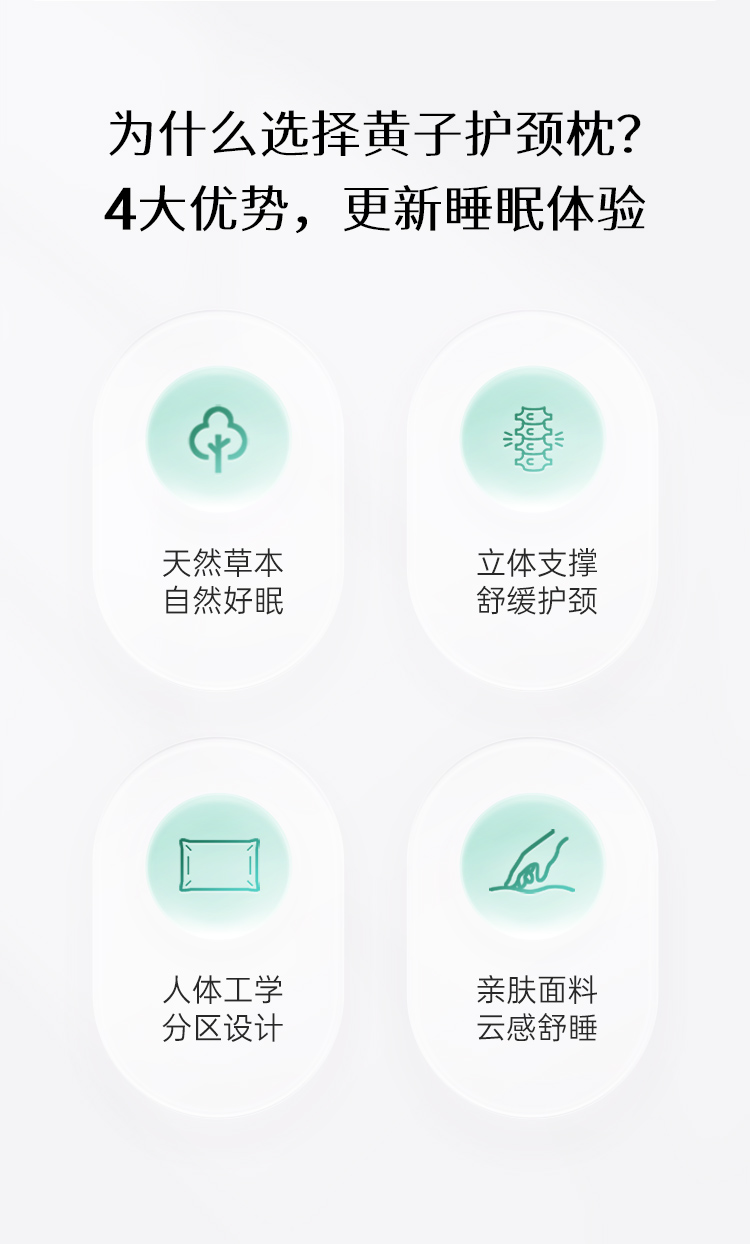 为什么选择黄子护颈枕?
4大优势，更新睡眠体验

天然草本
自然好眠

立体支撑
舒缓护颈

人体工学
分区设计

亲肤面料
云感舒睡