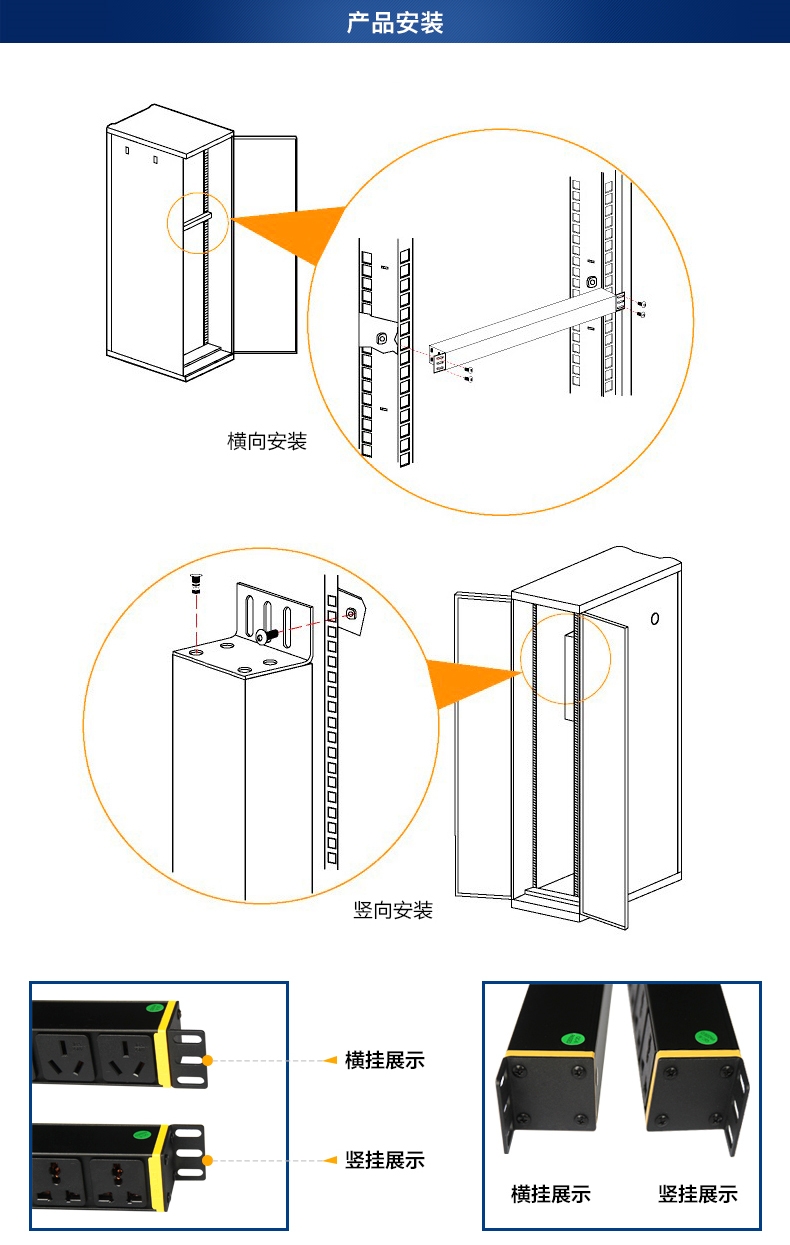 产品安装

横向安装

竖向安装

横挂展示

竖挂展示

横挂展示　　竖挂展示