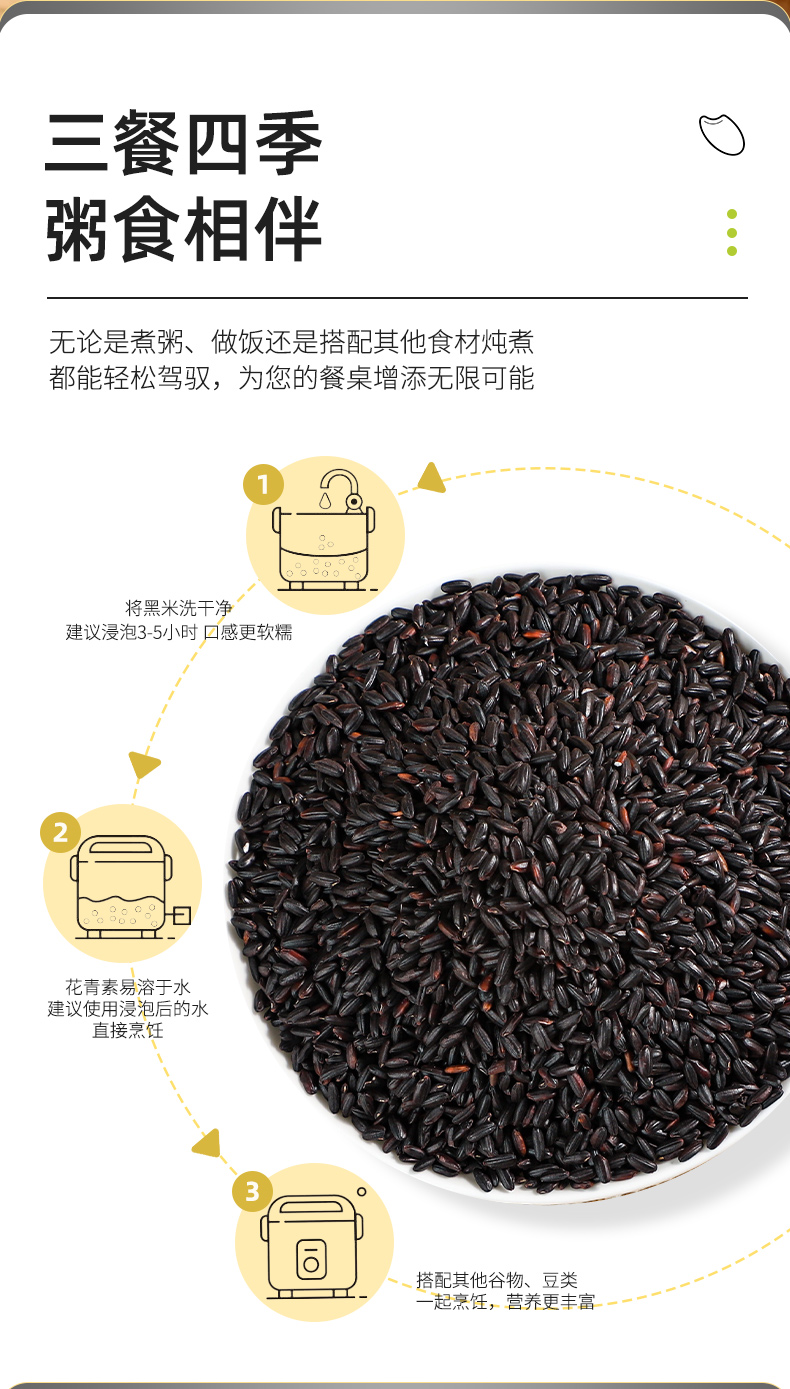 三餐四季
粥食相伴

无论是煮粥、做饭还是搭配其他食材炖煮
都能轻松驾驭，为您的餐桌增添无限可能

1

将黑米洗干净
建议浸泡3-5小时 口感更软糯

2

花青素易溶于水
建议使用浸泡后的水
直接烹饪

3

搭配其他谷物、豆类
一起烹饪，营养更丰富