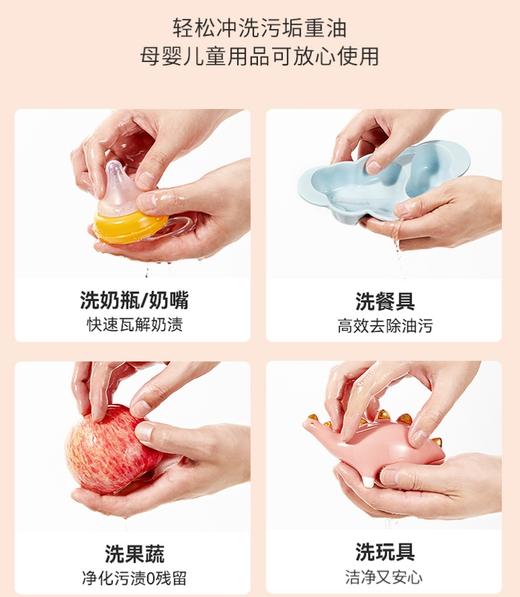 轻松冲洗污垢重油
母婴儿童用品可放心使用

洗奶瓶/奶嘴
快速瓦解奶渍

洗餐具
高效去除油污

洗果蔬
净化污渍0残留

洗玩具
洁净又安心