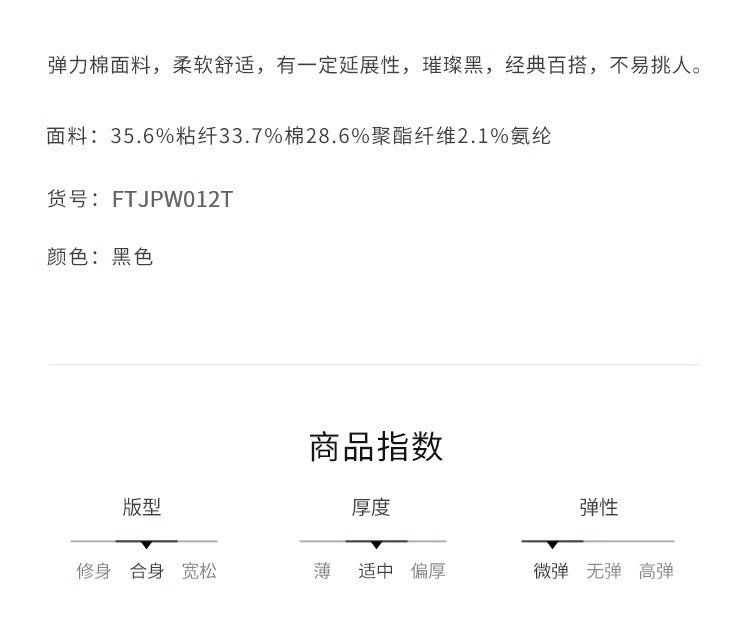 弹力棉面料，柔软舒适，有一定延展性，璀璨黑，经典百搭，不易挑人。

面料：35.6%粘纤33.7%棉28.6%聚酯纤维2.1%氨纶

货号：FTJPW012T

颜色：黑色

商品指数

版型
修身 合身 宽松

厚度
薄 适中 偏厚

弹性
微弹 无弹 高弹