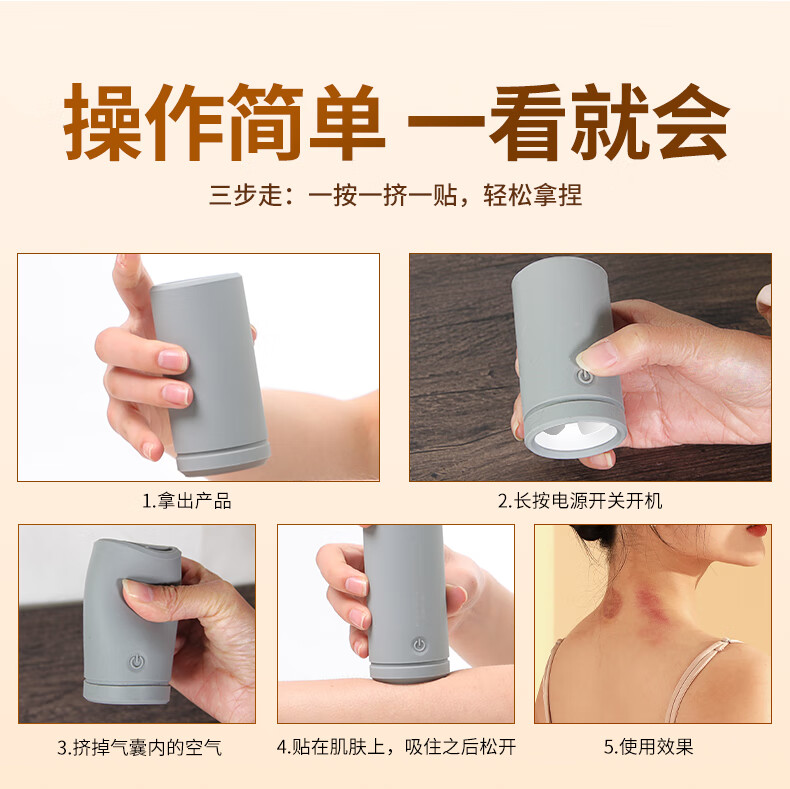 操作简单 一看就会

三步走：一按一挤一贴，轻松拿捏

1.拿出产品

2.长按电源开关开机

3.挤掉气囊内的空气

4.贴在肌肤上，吸住之后松开

5.使用效果