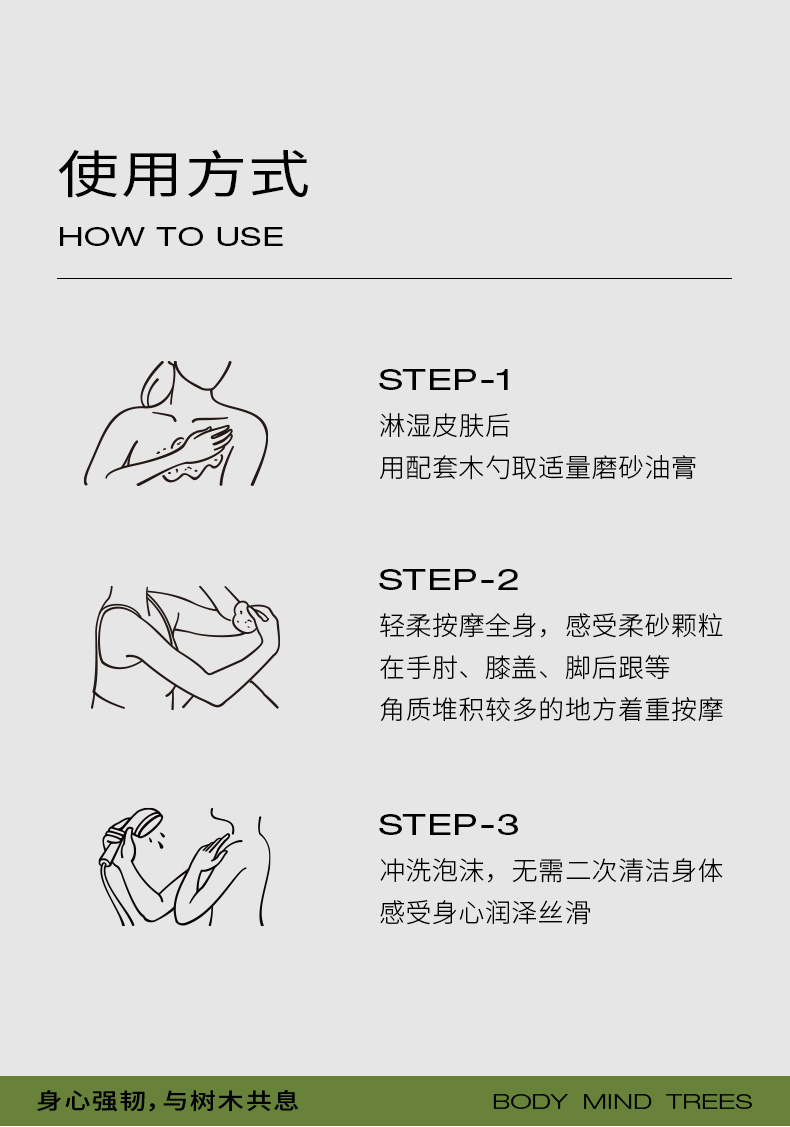 使用方式
HOW TO USE

STEP-1
淋湿皮肤后
用配套木勺取适量磨砂油膏

STEP-2
轻柔按摩全身，感受柔砂颗粒
在手肘、膝盖、脚后跟等
角质堆积较多的地方着重按摩

STEP-3
冲洗泡沫，无需二次清洁身体
感受身心润泽丝滑

身心强韧，与树木共息
BODY MIND TREES