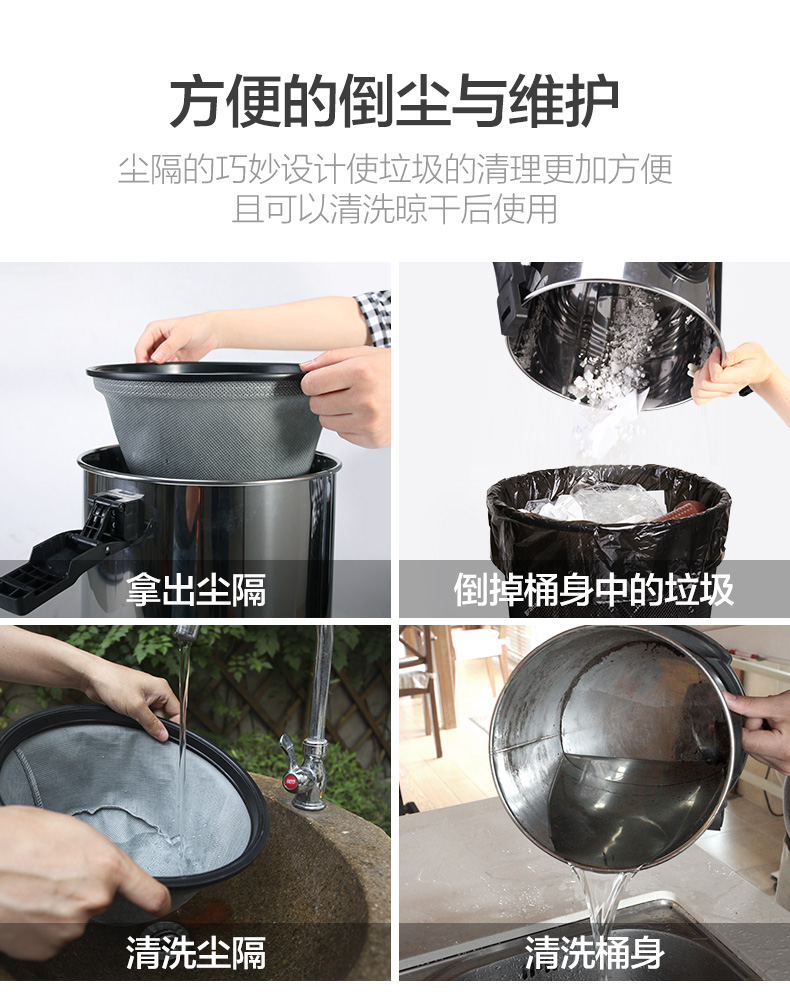 方便的倒尘与维护

尘隔的巧妙设计使垃圾的清理更加方便
且可以清洗晾干后使用

拿出尘隔

倒掉桶身中的垃圾

清洗尘隔

清洗桶身