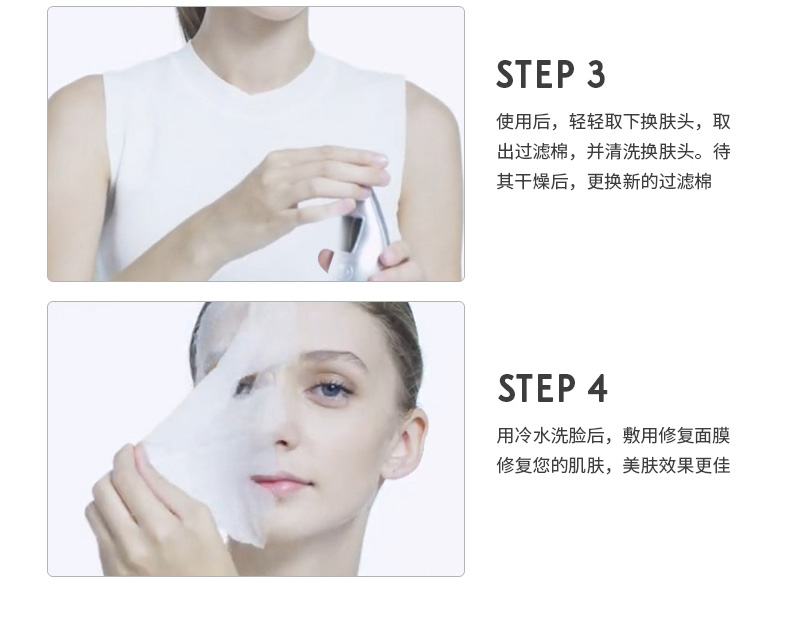 STEP 3

使用后，轻轻取下换肤头，取出过滤棉，并清洗换肤头。待其干燥后，更换新的过滤棉

STEP 4

用冷水洗脸后，敷用修复面膜修复您的肌肤，美肤效果更佳