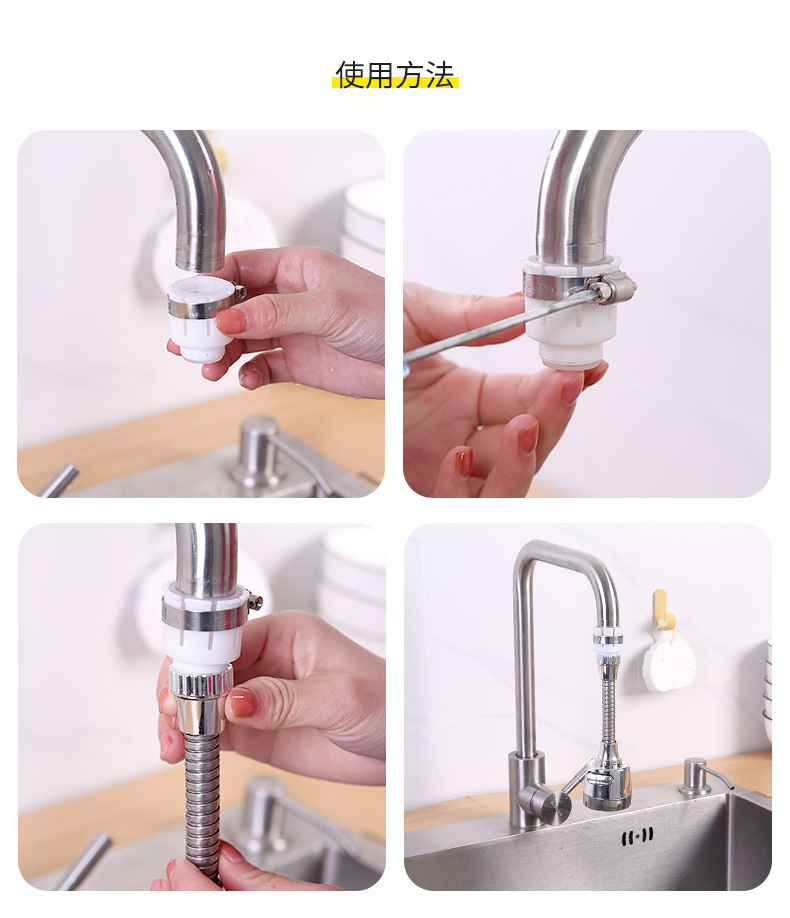 使用方法