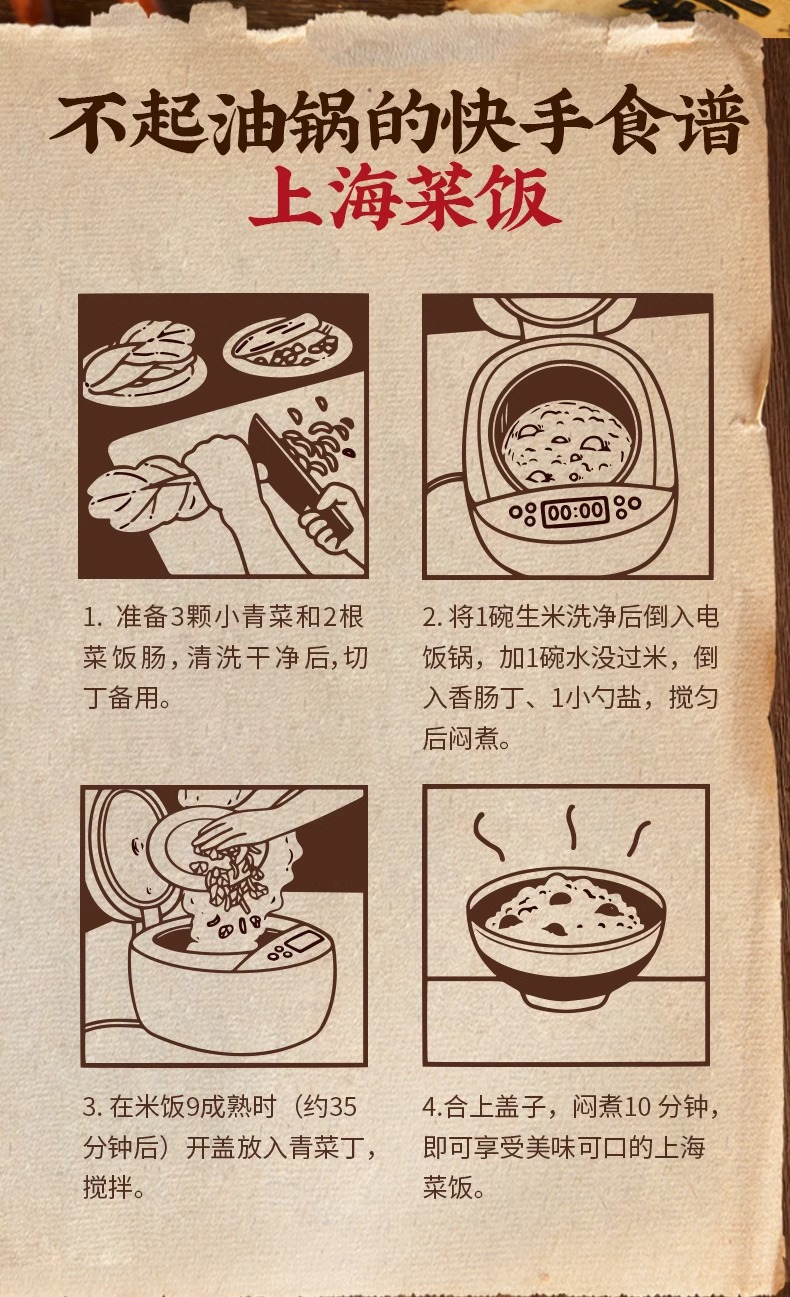 不起油锅的快手食谱
上海菜饭

00:00

1. 准备3颗小青菜和2根菜饭肠，清洗干净后，切丁备用。

2. 将1碗生米洗净后倒入电饭锅，加1碗水没过米，倒入香肠丁、1小勺盐，搅匀后闷煮。

3. 在米饭9成熟时（约35分钟后）开盖放入青菜丁，搅拌。

4.合上盖子，闷煮10 分钟，即可享受美味可口的上海菜饭。