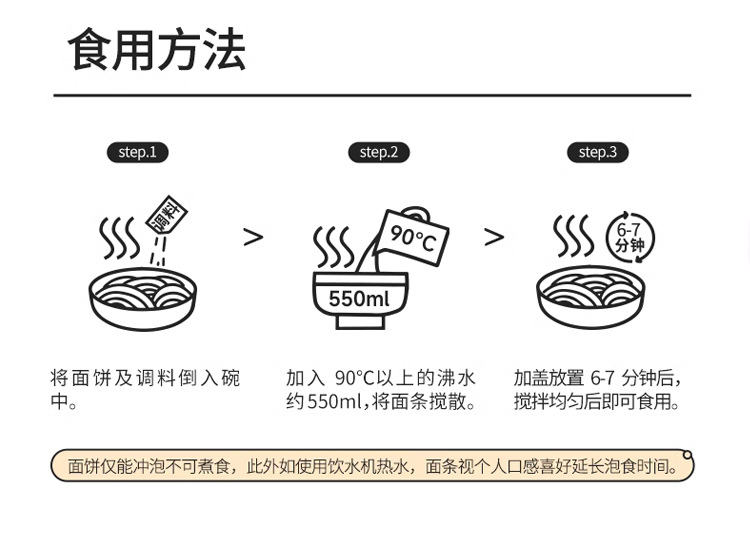 食用方法

step.1

调料

将面饼及调料倒入碗中。

>

step.2

90°C

550ml

加入 90°C以上的沸水约550ml，将面条搅散。

>

step.3

6-7
分钟

加盖放置 6-7 分钟后，搅拌均匀后即可食用。

面饼仅能冲泡不可煮食，此外如使用饮水机热水，面条视个人口感喜好延长泡食时间。