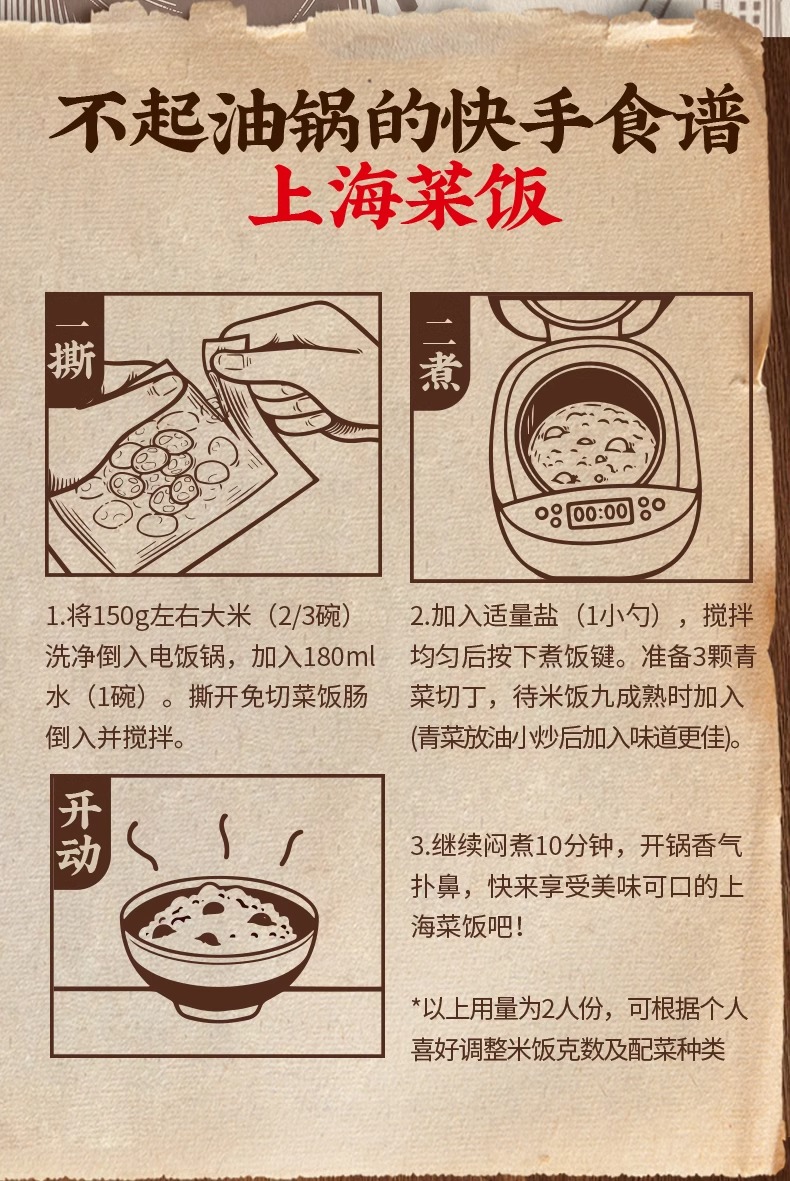 不起油锅的快手食谱
上海菜饭

一撕

二煮

00:00

1.将150g左右大米（2/3碗）洗净倒入电饭锅，加入180ml水（1碗）。撕开免切菜饭肠倒入并搅拌。

2.加入适量盐（1小勺），搅拌均匀后按下煮饭键。准备3颗青菜切丁，待米饭九成熟时加入(青菜放油小炒后加入味道更佳)。

开动

3.继续闷煮10分钟，开锅香气扑鼻，快来享受美味可口的上海菜饭吧！

*以上用量为2人份，可根据个人喜好调整米饭克数及配菜种类