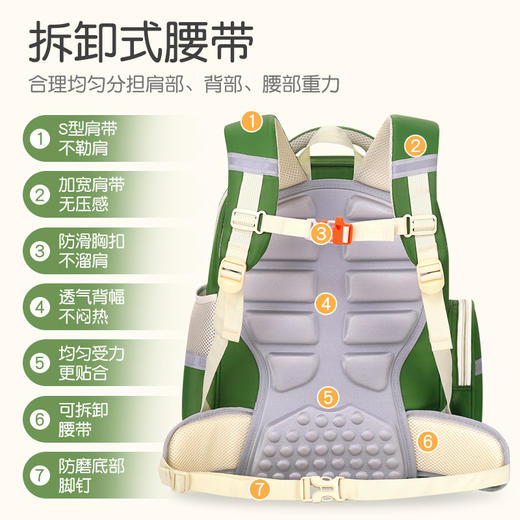 拆卸式腰带

合理均匀分担肩部、背部、腰部重力

1 S型肩带 不勒肩

2 加宽肩带 无压感

3 防滑胸扣 不溜肩

4 透气背幅 不闷热

5 均匀受力 更贴合

6 可拆卸 腰带

7 防磨底部 脚钉

1

2

3

4

5

6

7