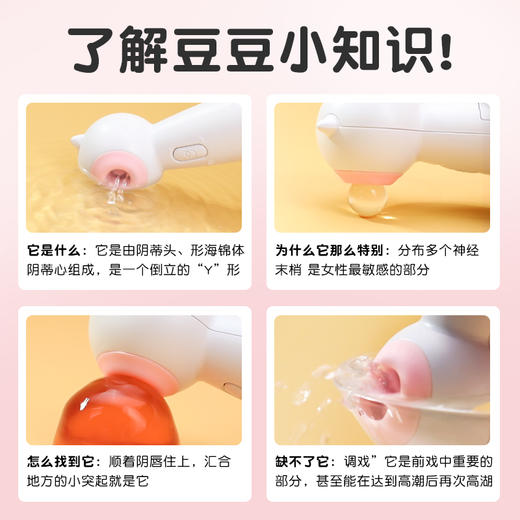 了解豆豆小知识!

它是什么：它是由阴蒂头、形海锦体阴蒂心组成，是一个倒立的“Y”形

为什么它那么特别：分布多个神经末梢 是女性最敏感的部分

怎么找到它：顺着阴唇住上，汇合地方的小突起就是它

缺不了它：调戏”它是前戏中重要的部分，甚至能在达到高潮后再次高湖