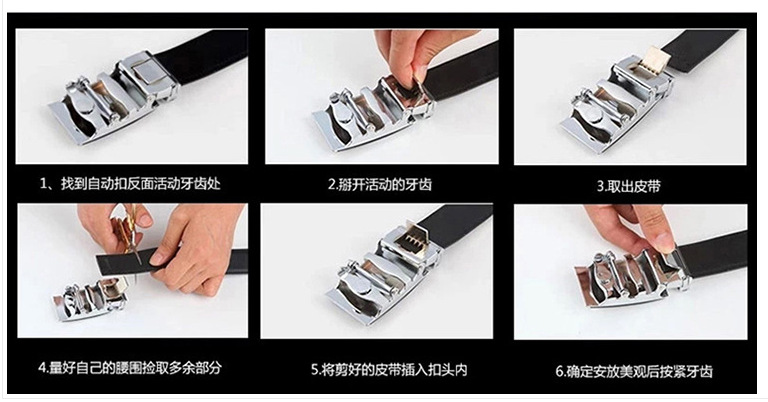 1、找到自动扣反面活动牙齿处

2.掰开活动的牙齿

3.取出皮带

4.量好自己的腰围捡取多余部分

5.将剪好的皮带插入扣头内

6.确定安放美观后按紧牙齿