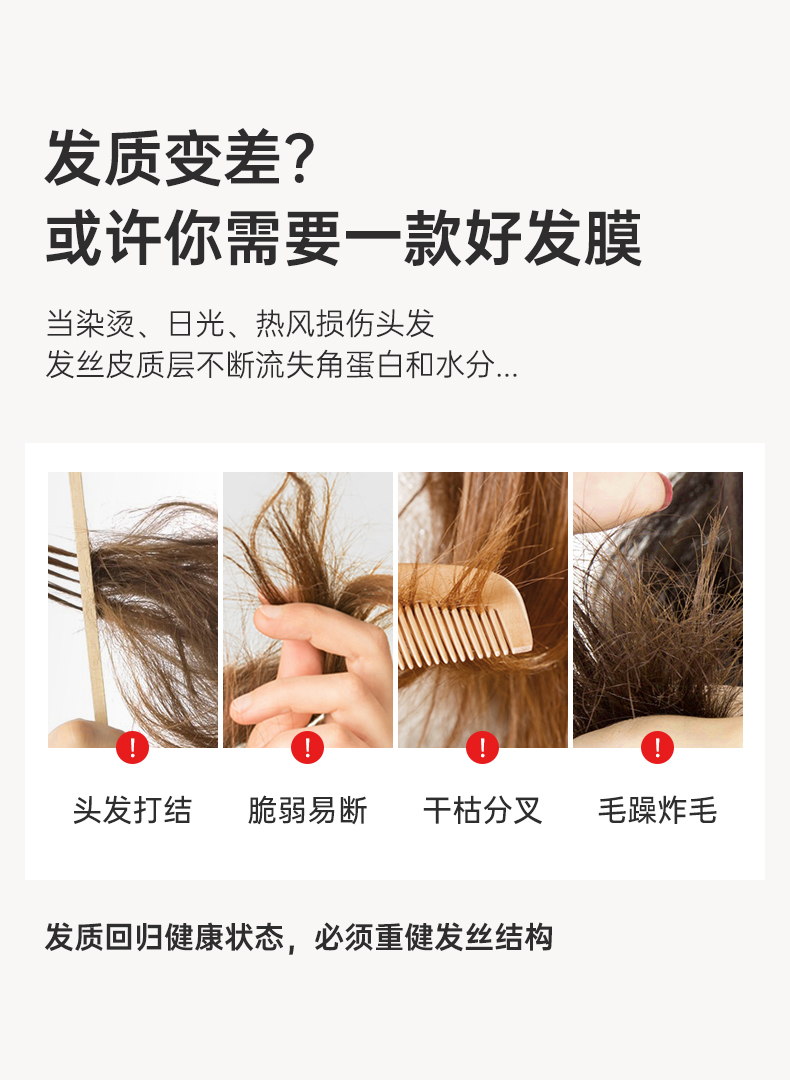 发质变差?
或许你需要一款好发膜

当染烫、日光、热风损伤头发
发丝皮质层不断流失角蛋白和水分...

!
头发打结

!
脆弱易断

!
干枯分叉

!
毛躁炸毛

发质回归健康状态，必须重健发丝结构