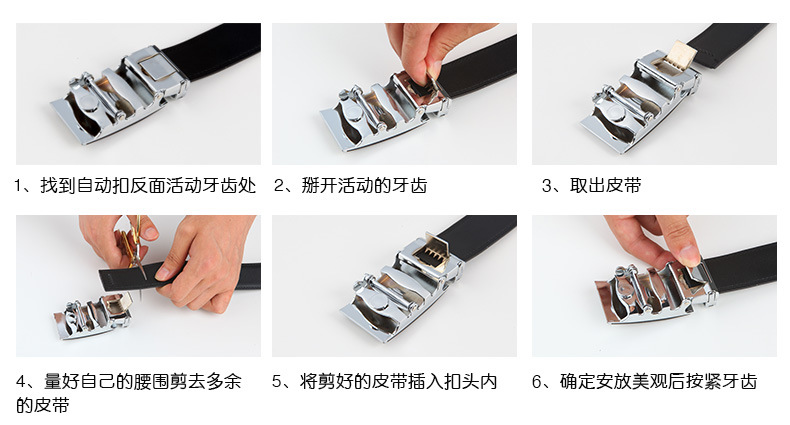 1、找到自动扣反面活动牙齿处

2、掰开活动的牙齿

3、取出皮带

4、量好自己的腰围剪去多余的皮带

5、将剪好的皮带插入扣头内

6、确定安放美观后按紧牙齿