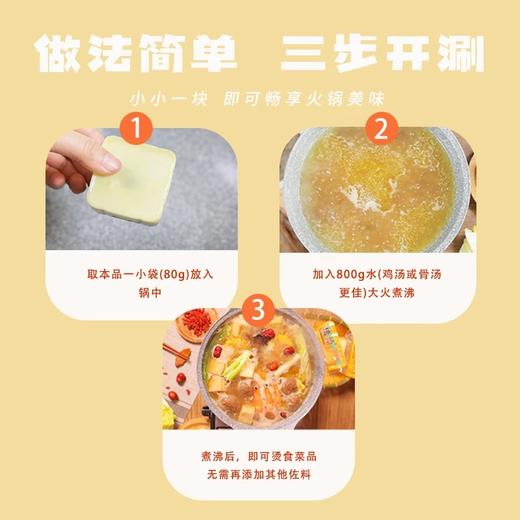 做法简单 三步开涮

小小一块 即可畅享火锅美味

1

取本品一小袋(80g)放入锅中

2

加入800g水(鸡汤或骨汤更佳)大火煮沸

3

煮沸后，即可烫食菜品
无需再添加其他佐料