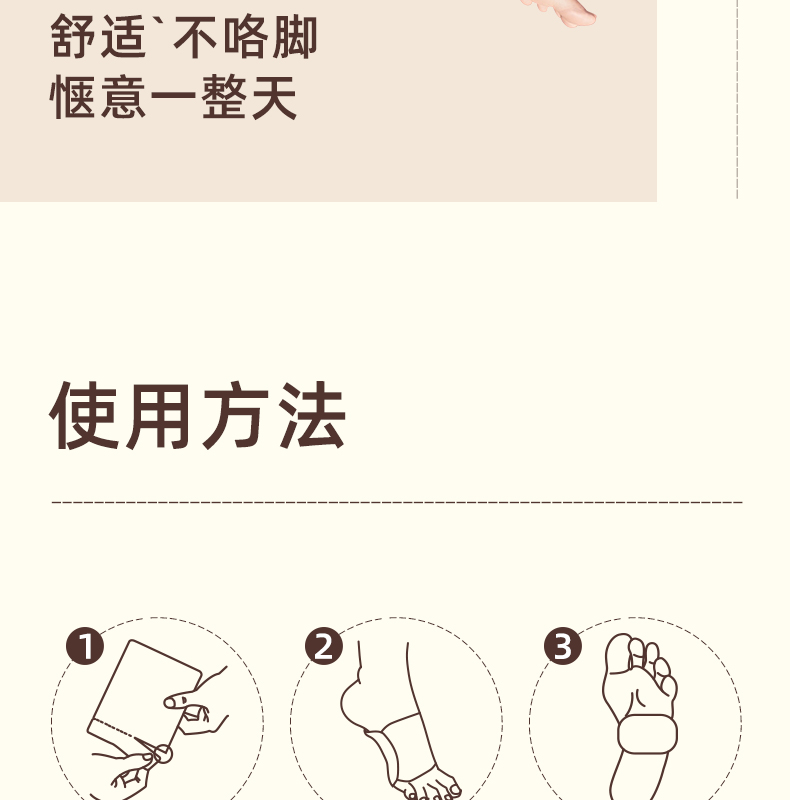 舒适`不咯脚
惬意一整天

使用方法

1

2

3