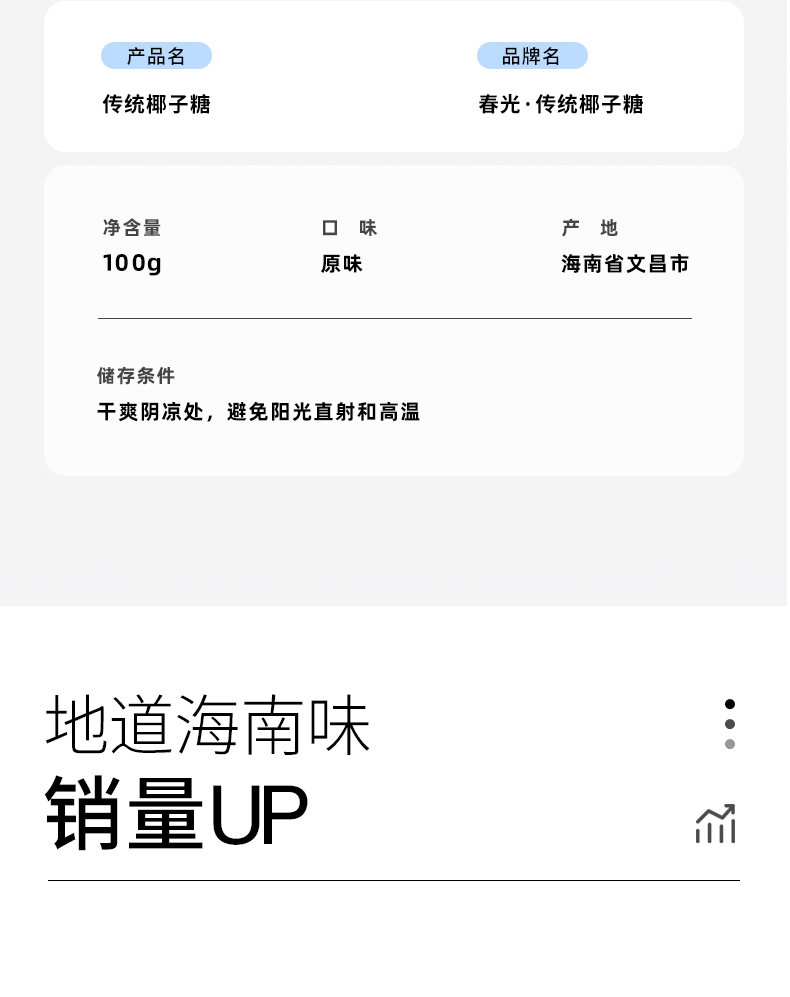 产品名
传统椰子糖

品牌名
春光·传统椰子糖

净含量
100g

口 味
原味

产 地
海南省文昌市

储存条件
干爽阴凉处，避免阳光直射和高温

地道海南味
销量UP