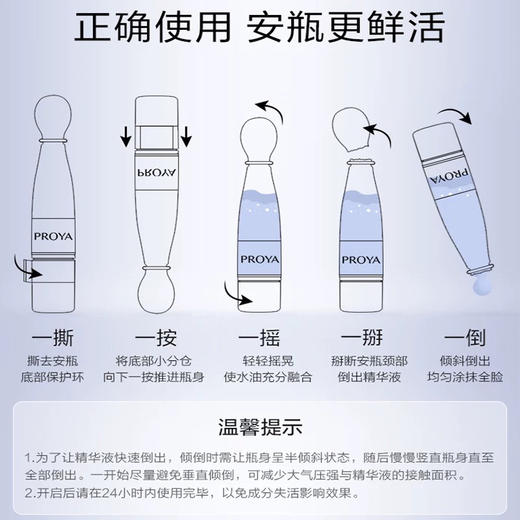 正确使用 安瓶更鲜活

PROYA

PROYA

PROYA

PROYA

PROYA

一撕
撕去安瓶
底部保护环

一按
将底部小分仓
向下一按推进瓶身

一摇
轻轻摇晃
使水油充分融合

一掰
掰断安瓶颈部
倒出精华液

一倒
倾斜倒出
均匀涂抹全脸

温馨提示

1.为了让精华液快速倒出，倾倒时需让瓶身呈半倾斜状态，随后慢慢竖直瓶身直至全部倒出。一开始尽量避免垂直倾倒，可减少大气压强与精华液的接触面积。
2.开启后请在24小时内使用完毕，以免成分失活影响效果。