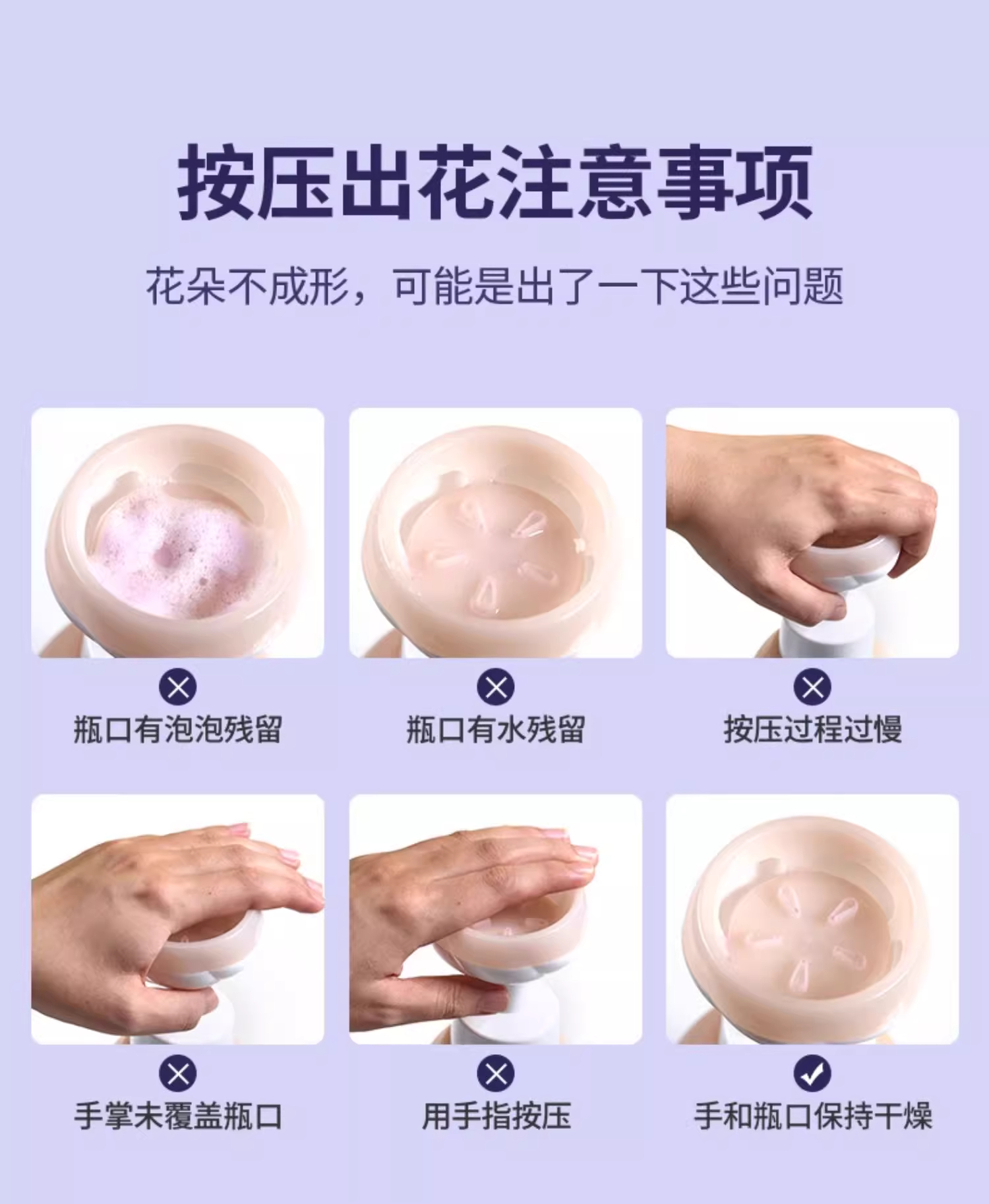 按压出花注意事项

花朵不成形，可能是出了一下这些问题

瓶口有泡泡残留

瓶口有水残留

按压过程过慢

手掌未覆盖瓶口

用手指按压

手和瓶口保持干燥