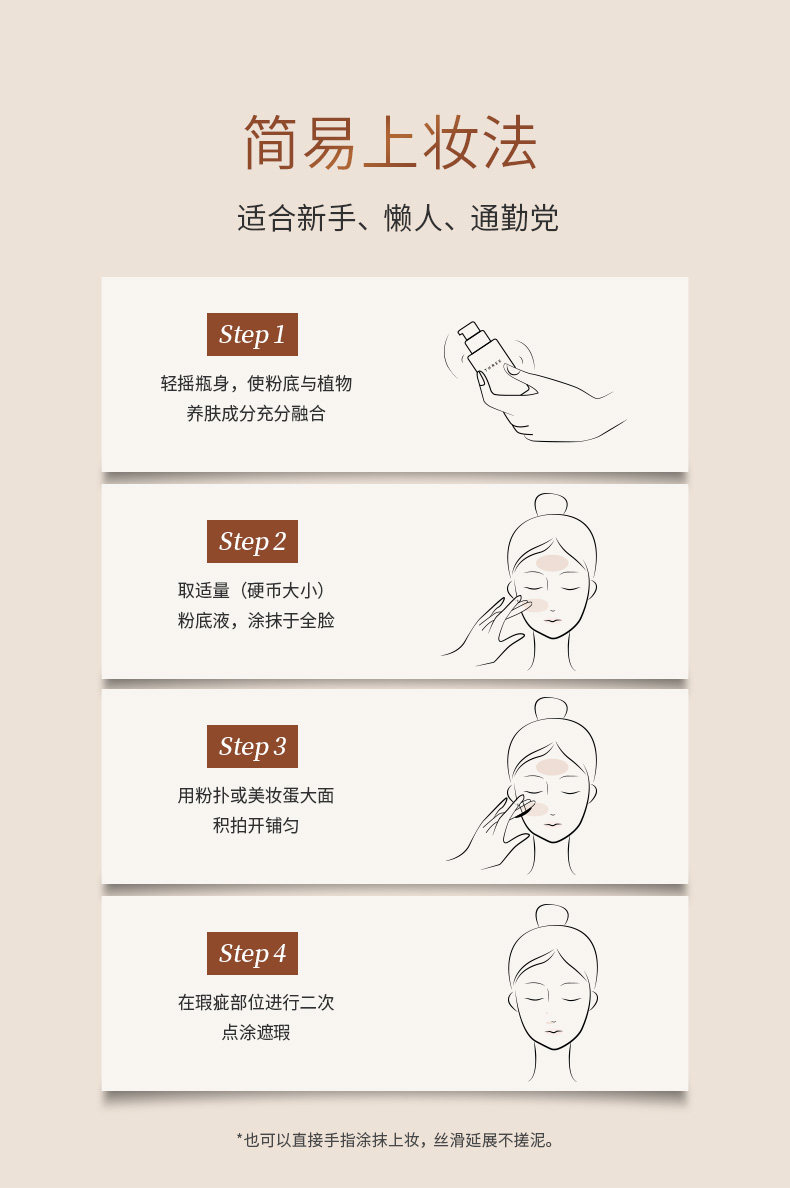 简易上妆法

适合新手、懒人、通勤党

Step 1

轻摇瓶身，使粉底与植物养肤成分充分融合

THREE

Step 2

取适量（硬币大小）粉底液，涂抹于全脸

Step 3

用粉扑或美妆蛋大面积拍开铺匀

Step 4

在瑕疵部位进行二次点涂遮瑕

*也可以直接手指涂抹上妆，丝滑延展不搓泥。