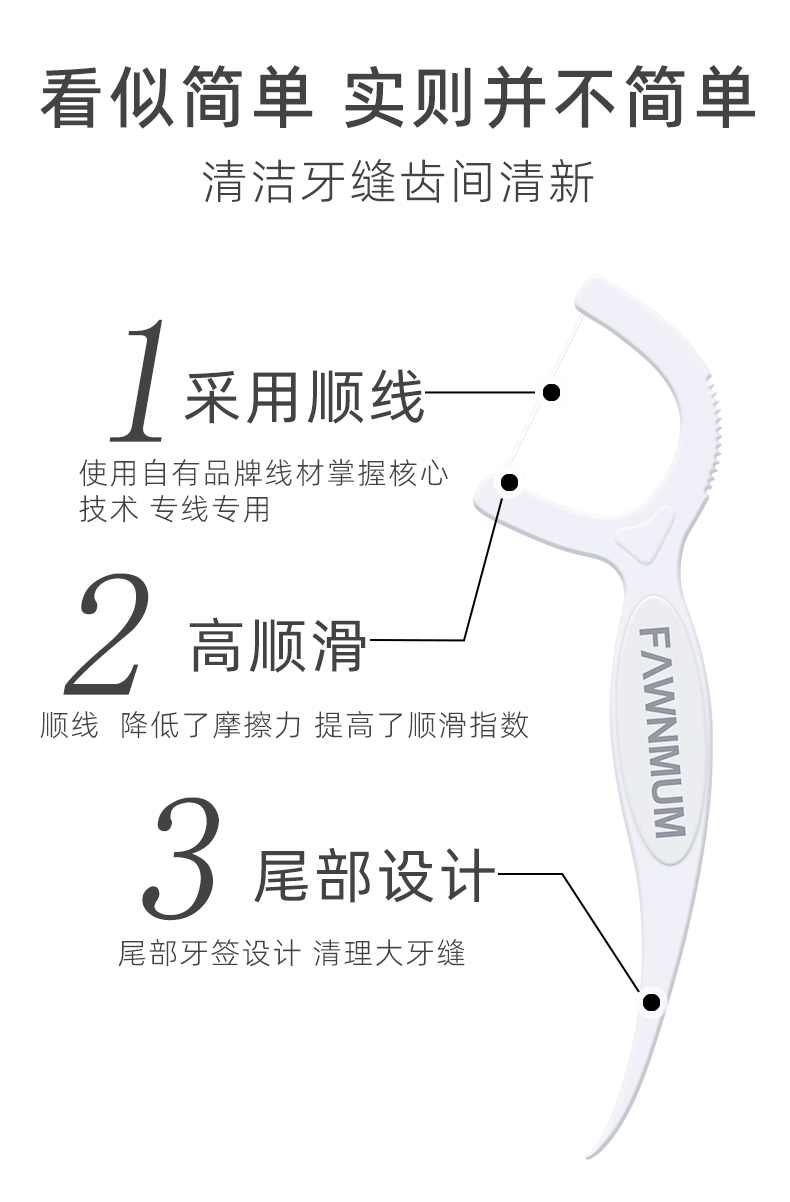 看似简单 实则并不简单

清洁牙缝齿间清新

1 采用顺线

使用自有品牌线材掌握核心技术 专线专用

2 高顺滑

顺线 降低了摩擦力 提高了顺滑指数

3 尾部设计

尾部牙签设计 清理大牙缝

FAWNMUM